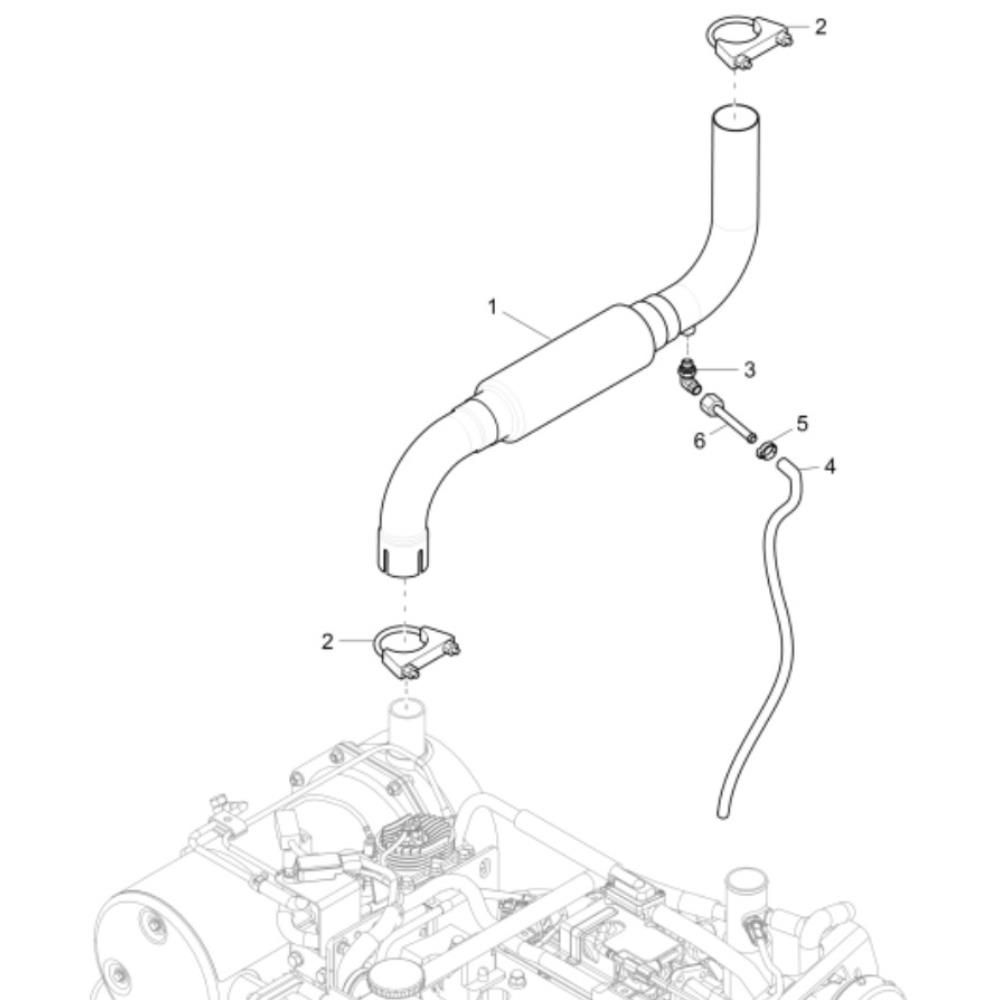 2
1
3
5
6
4
2