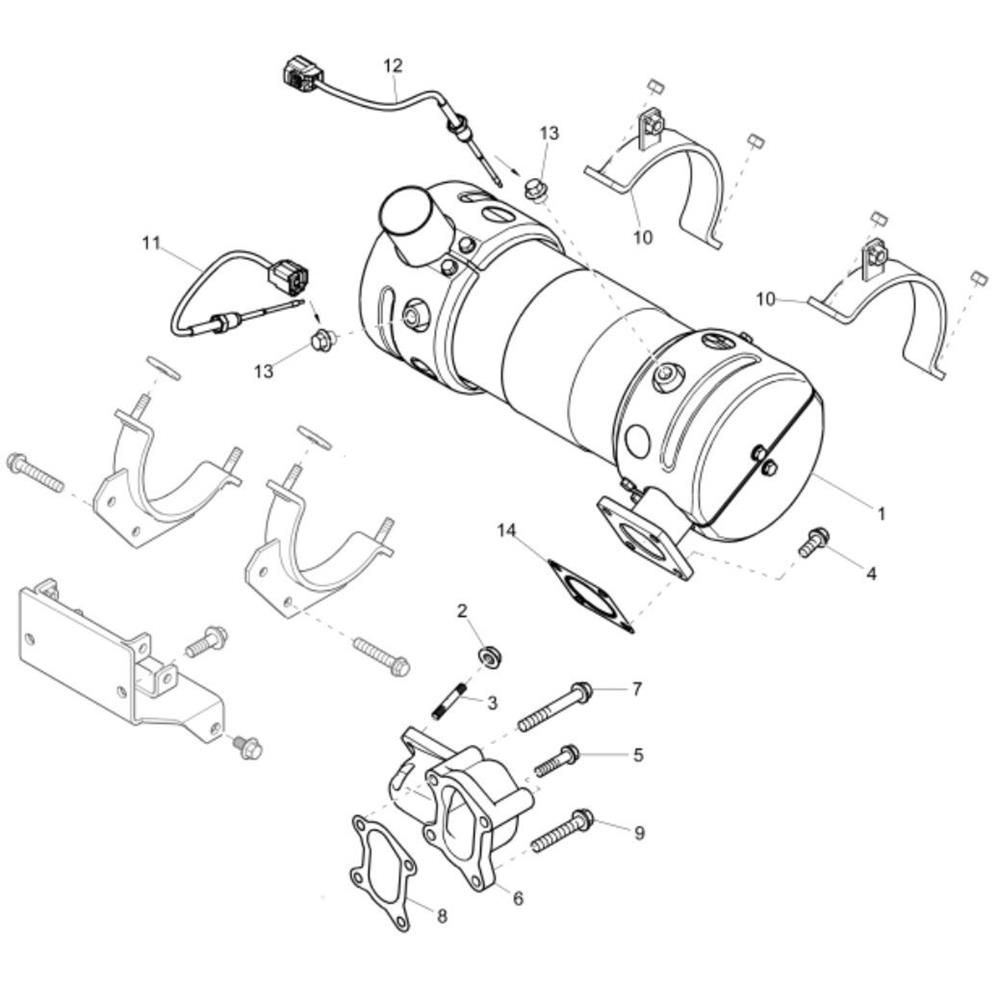 12
13
10
11
10
13
1
14
4
2
3
7
5
9
6
8