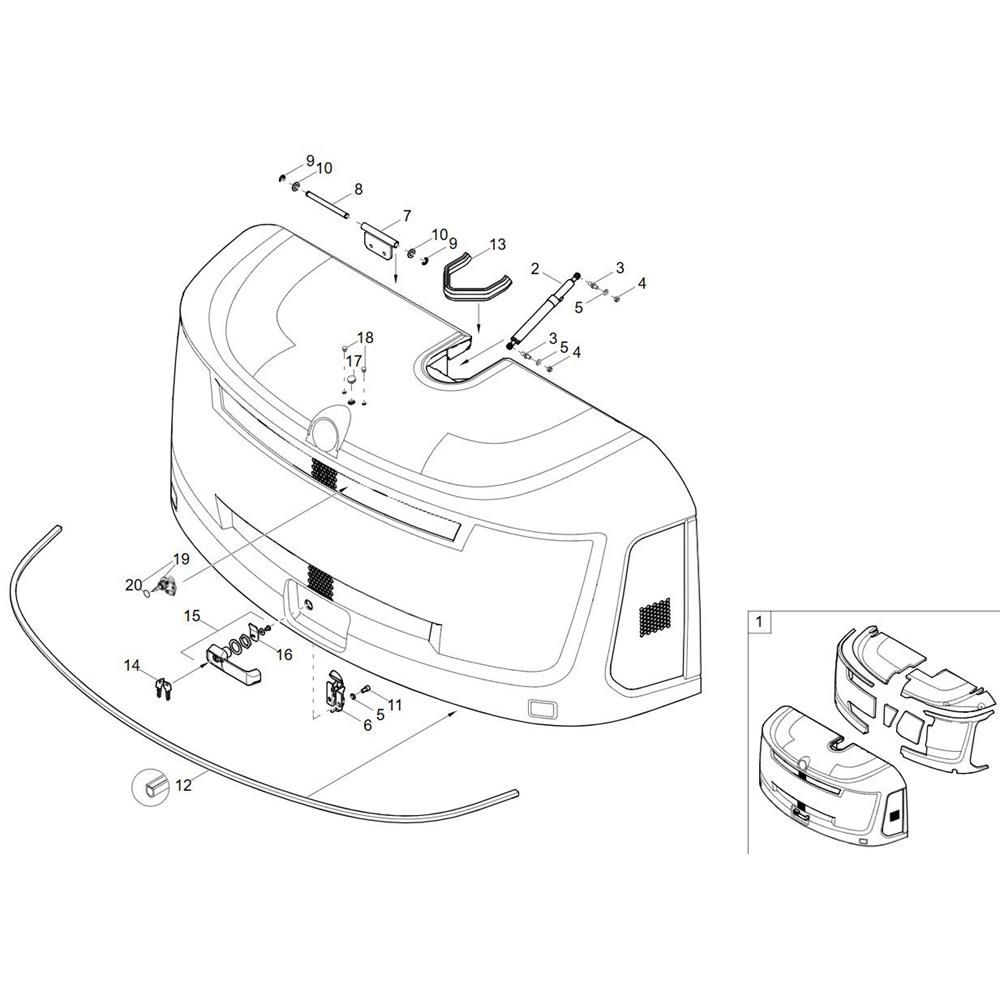 9
10
8
7
10
9
13
2
3
4
5
18
17
3
5
4
19
20
15
16
14
11
5
6
12
1