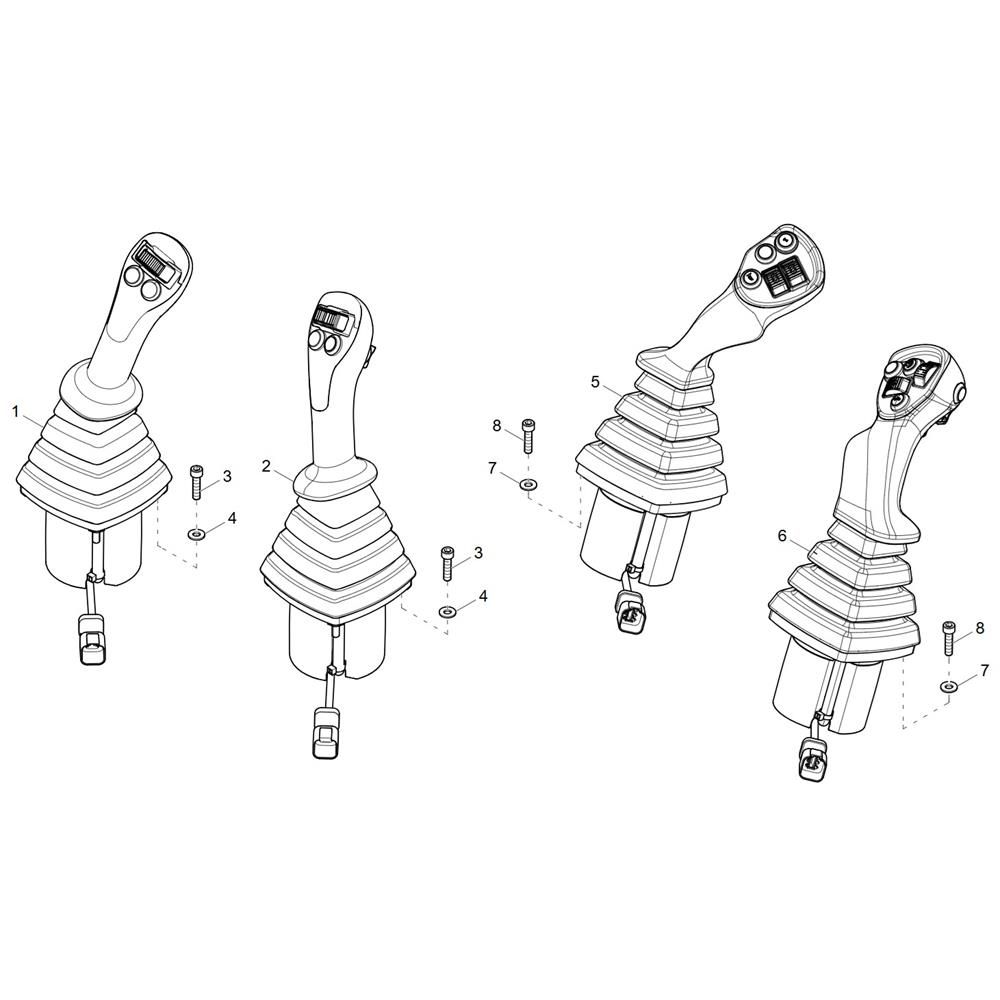 1
3
4
2
3
4
8
7
5
6
8
7