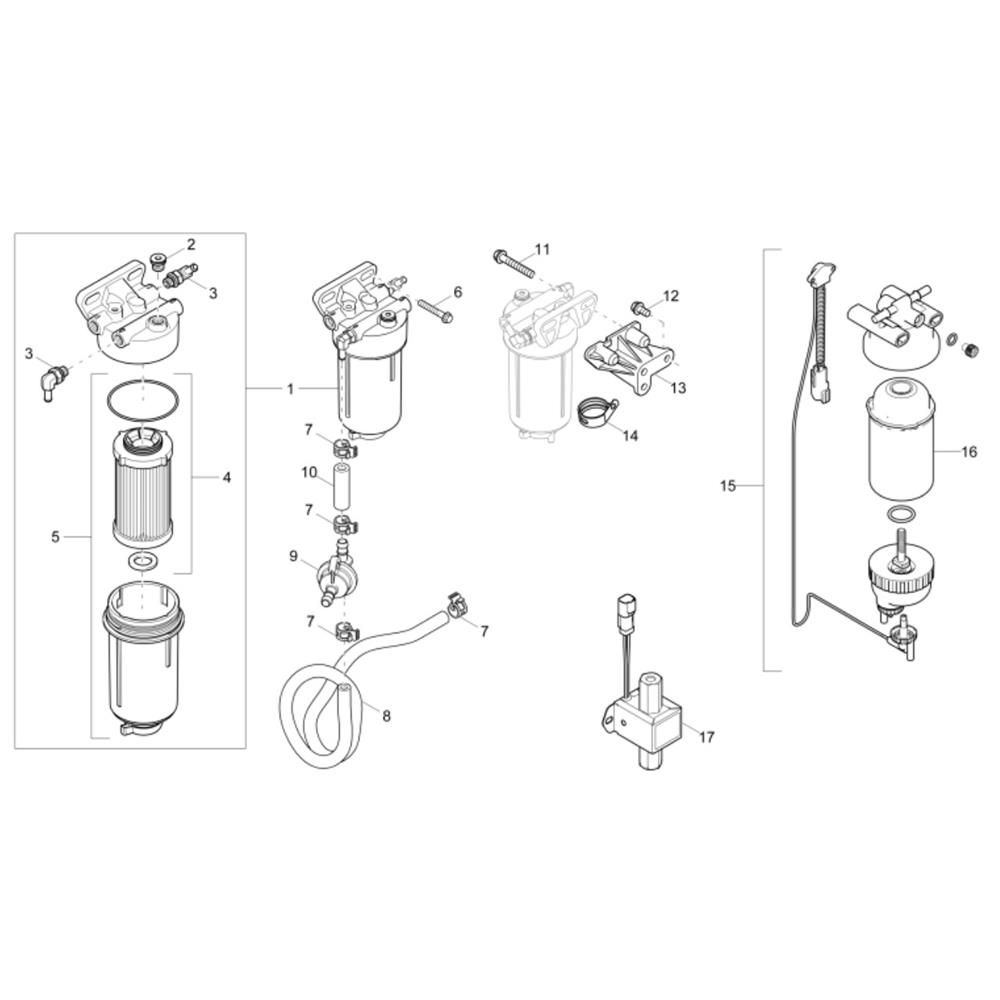 2
3
3
4
5
1
6
7
10
7
9
7
7
8
11
12
13
14
15
16
17