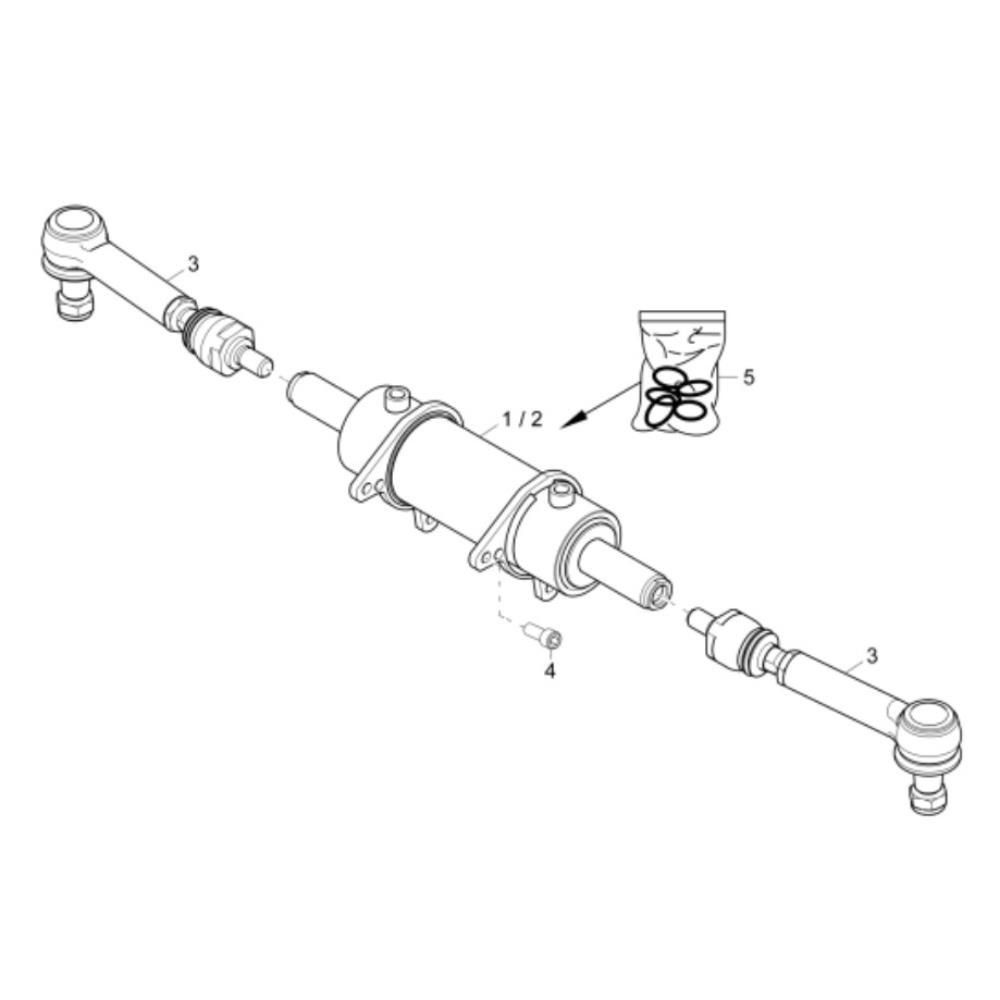 3
5
1 / 2
4
3