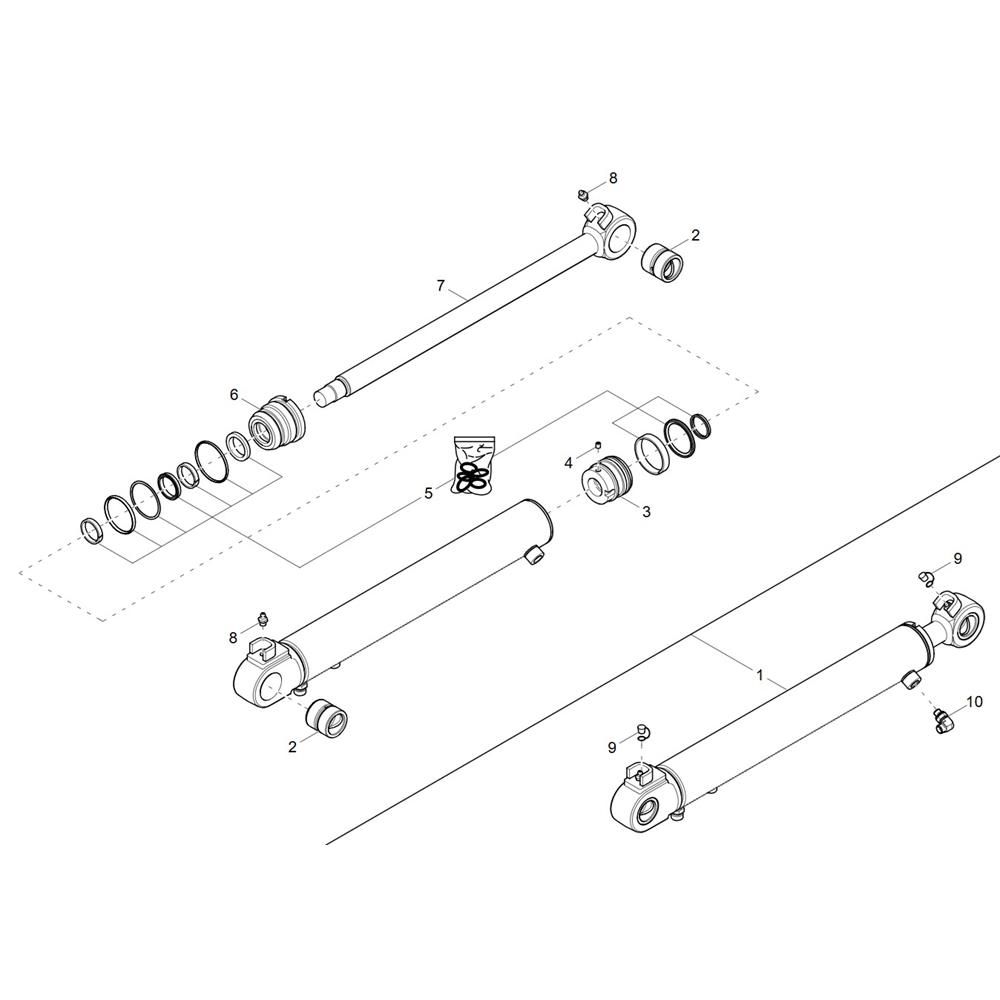 8
2
7
6
4
5
3
9
8
1
10
2
9