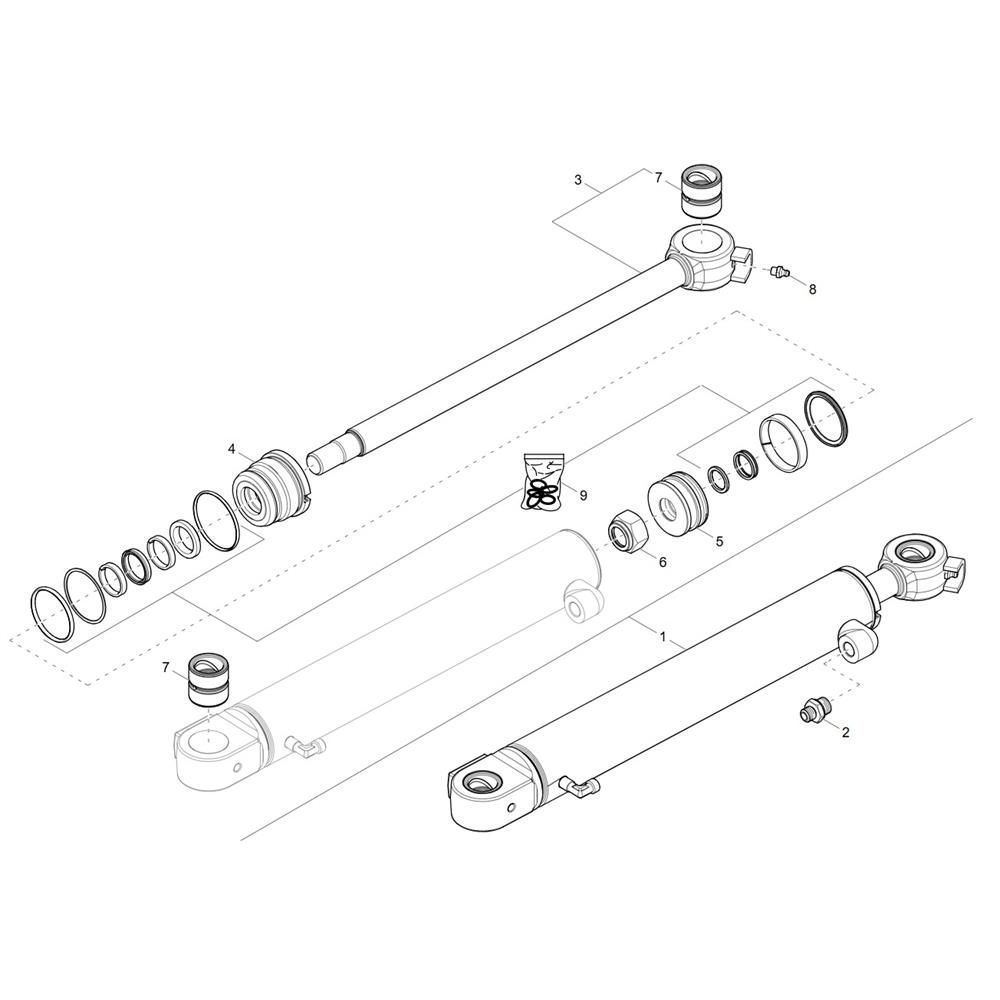 3
7
8
4
9
5
6
1
7
2