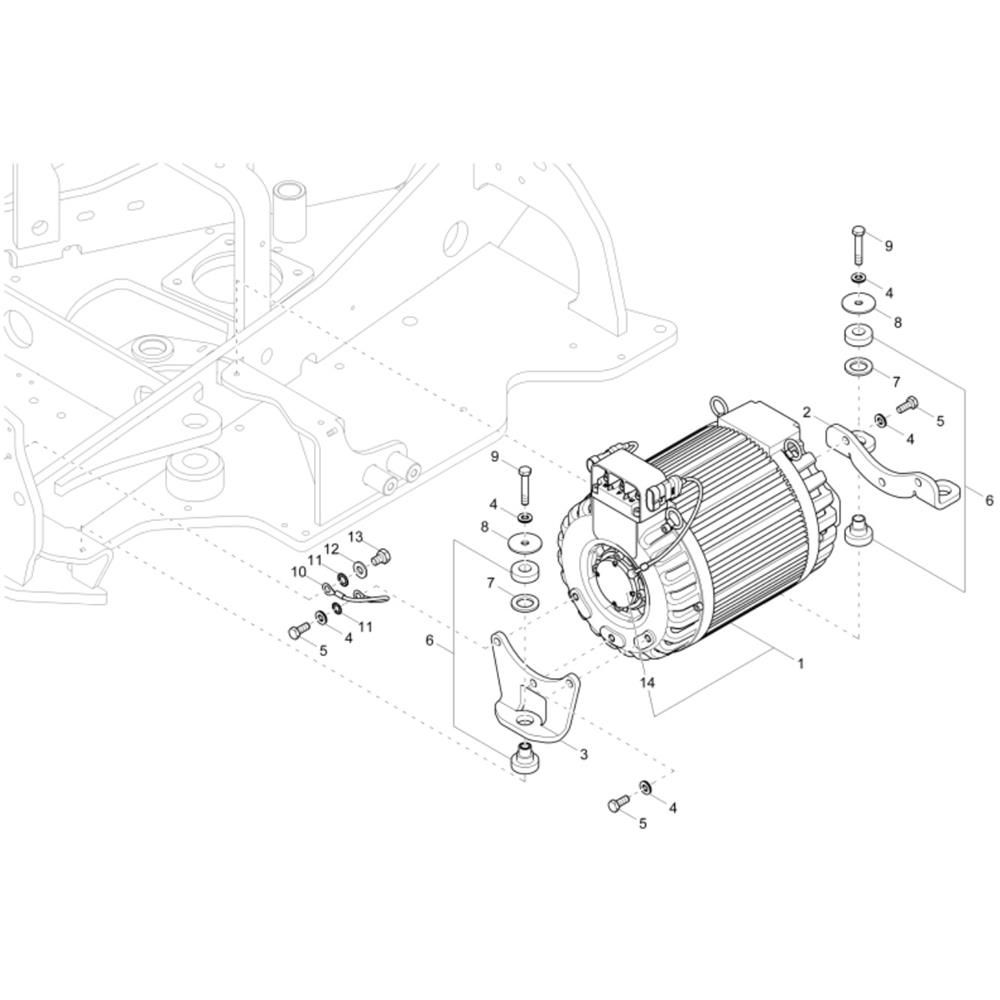 9
4
8
7
2
5
4
6
9
4
8
7
13
12
11
10
11
4
5
6
1
14
3
4
5