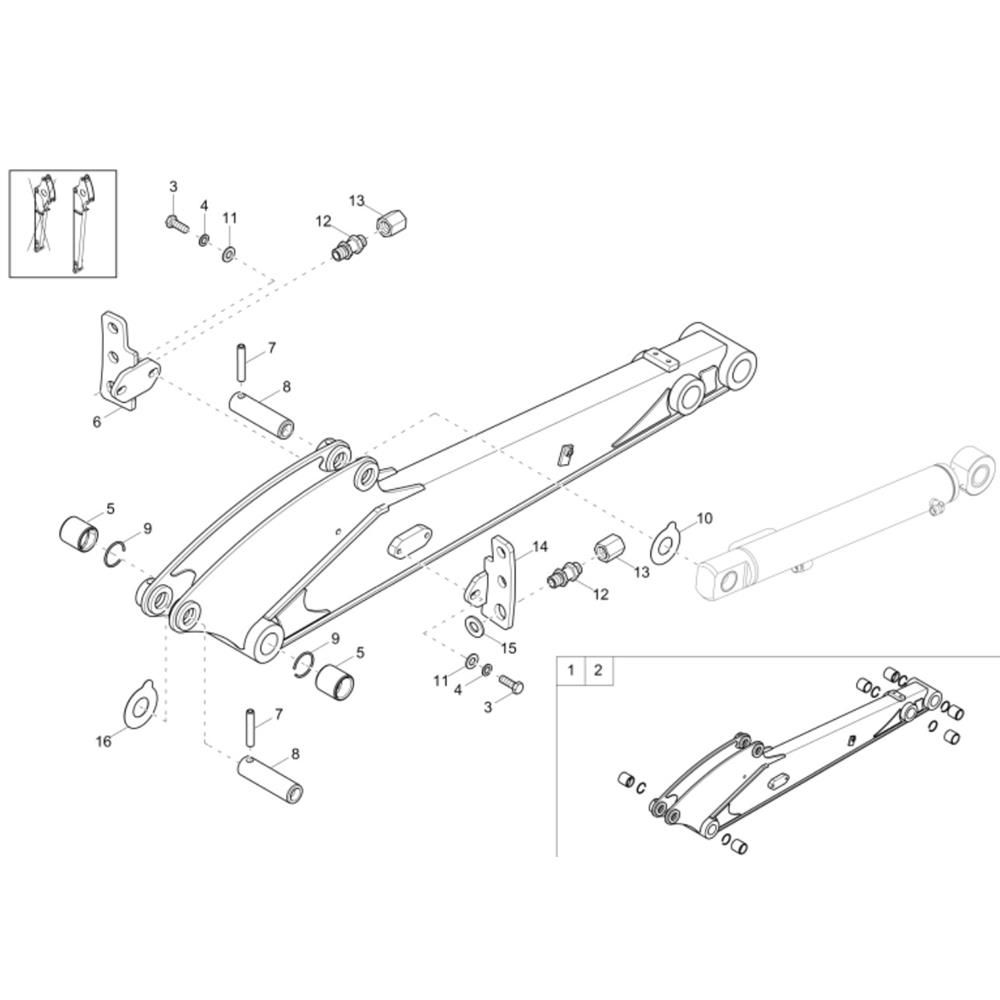 3
4
11
13
12
7
8
6
5
9
10
14
13
12
15
9
5
11
4
3
16
7
8
1
2