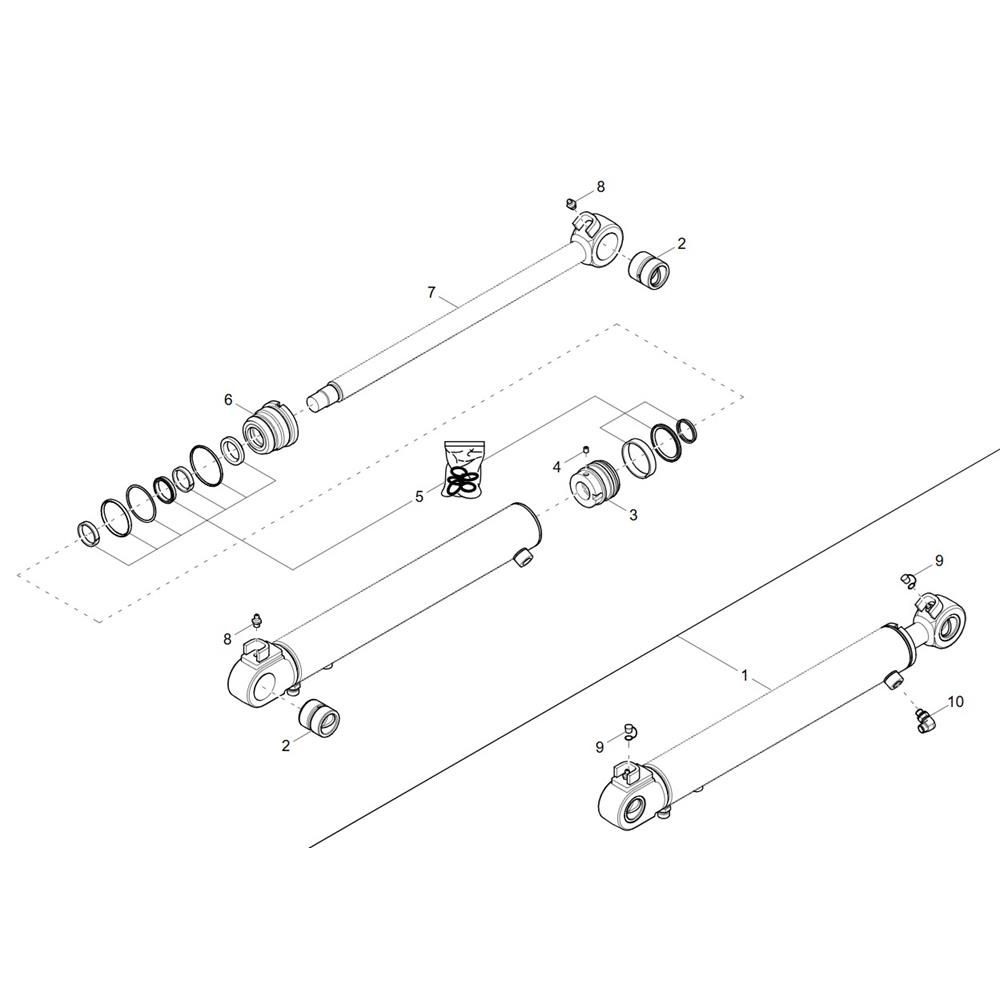 8
2
7
6
4
5
3
9
8
1
10
2
9