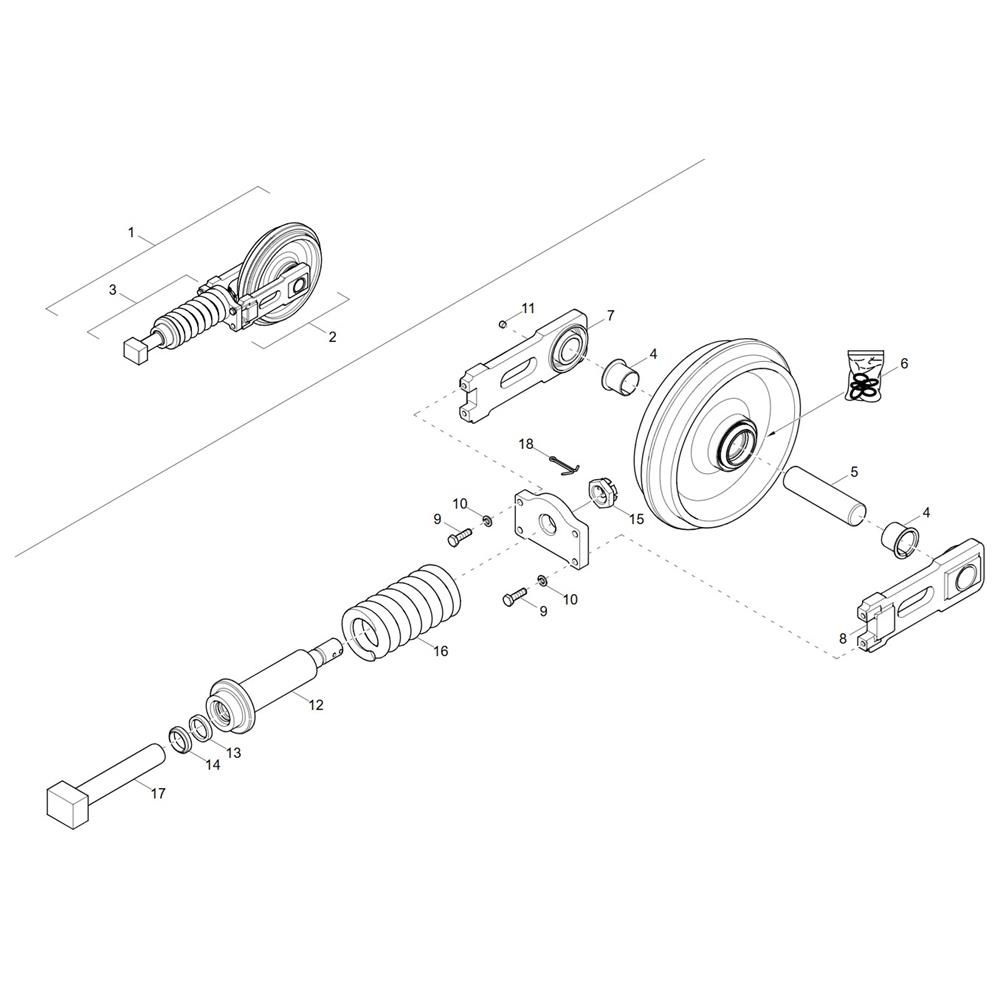 1
3
2
11
7
4
6
18
5
10
9
15
4
10
9
8
16
12
13
14
17