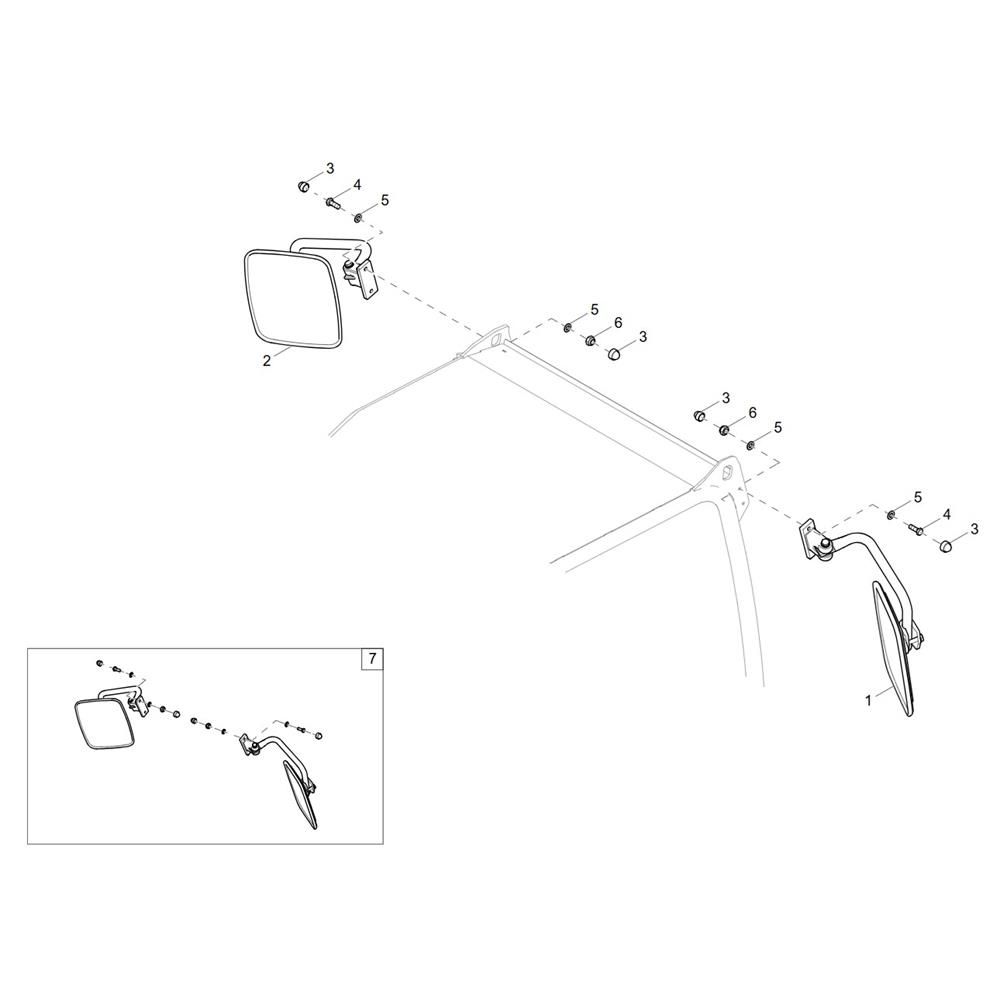 3
4
5
2
5
6
3
3
6
5
5
4
3
1
7