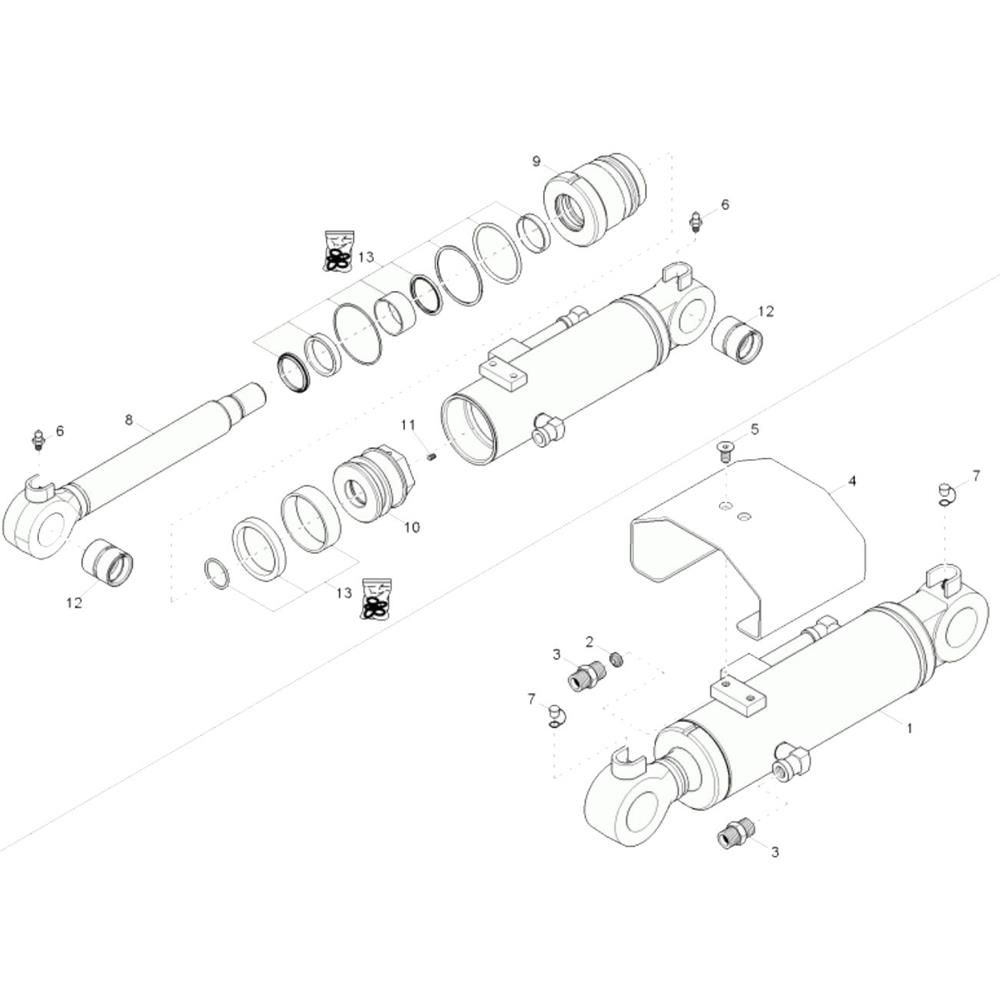 9
6
13
12
6
8
11
5
4
7
10
12
13
3
2
7
1
3