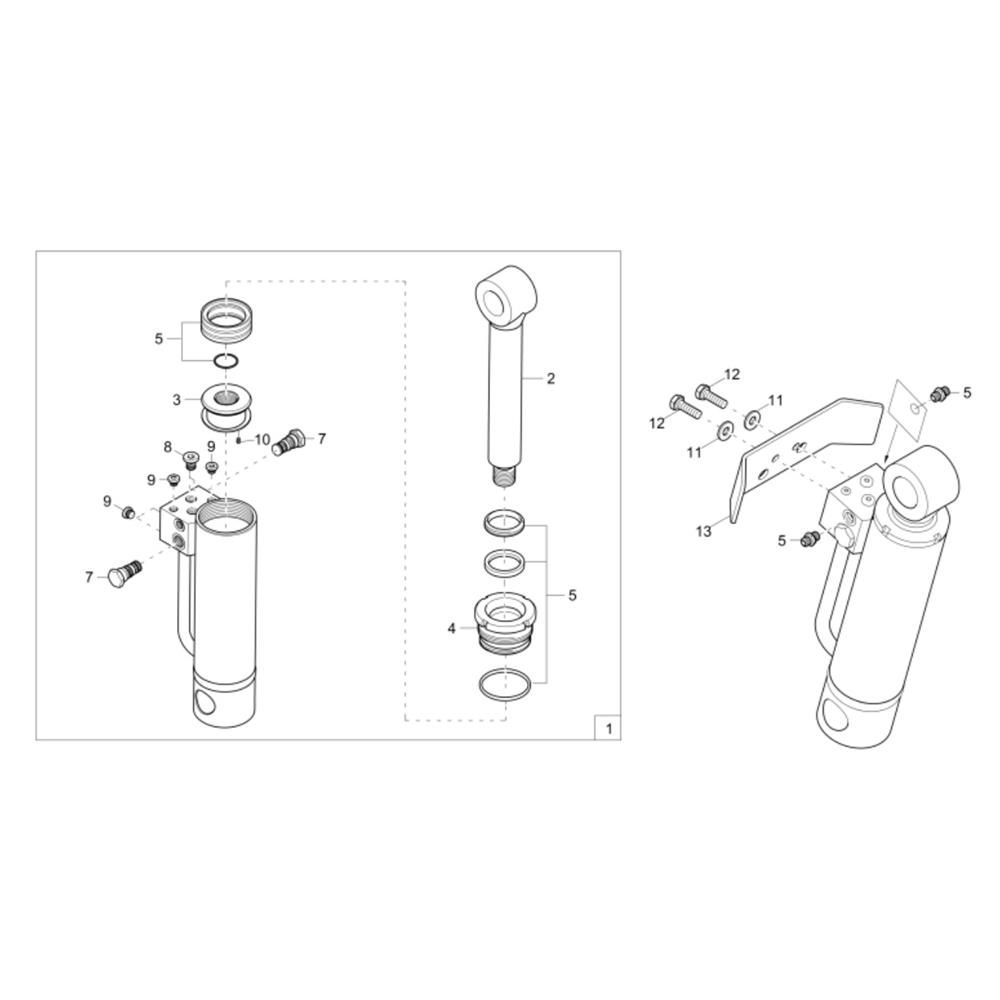 5
3
10
7
8
9
9
9
7
2
5
4
1
12
12
11
11
5
13
5