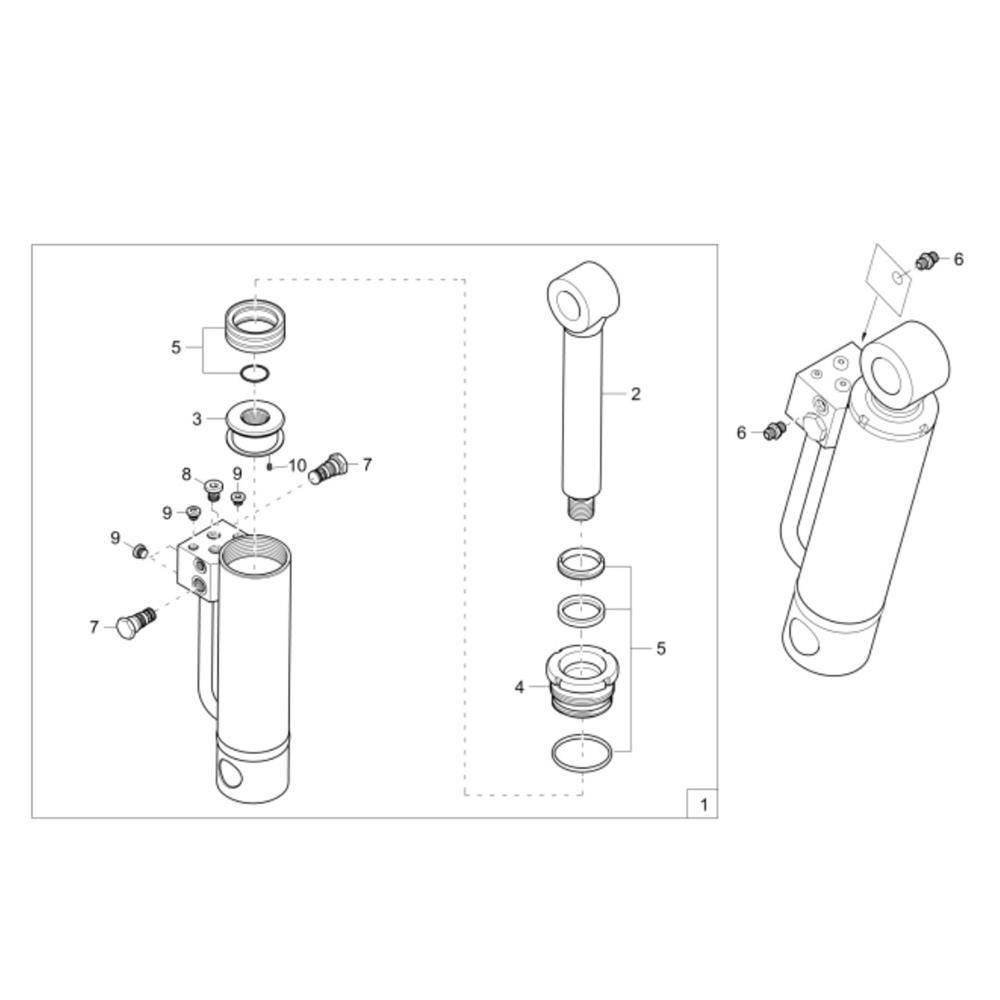 5
3
10
7
8
9
9
9
7
2
5
4
1
6
6