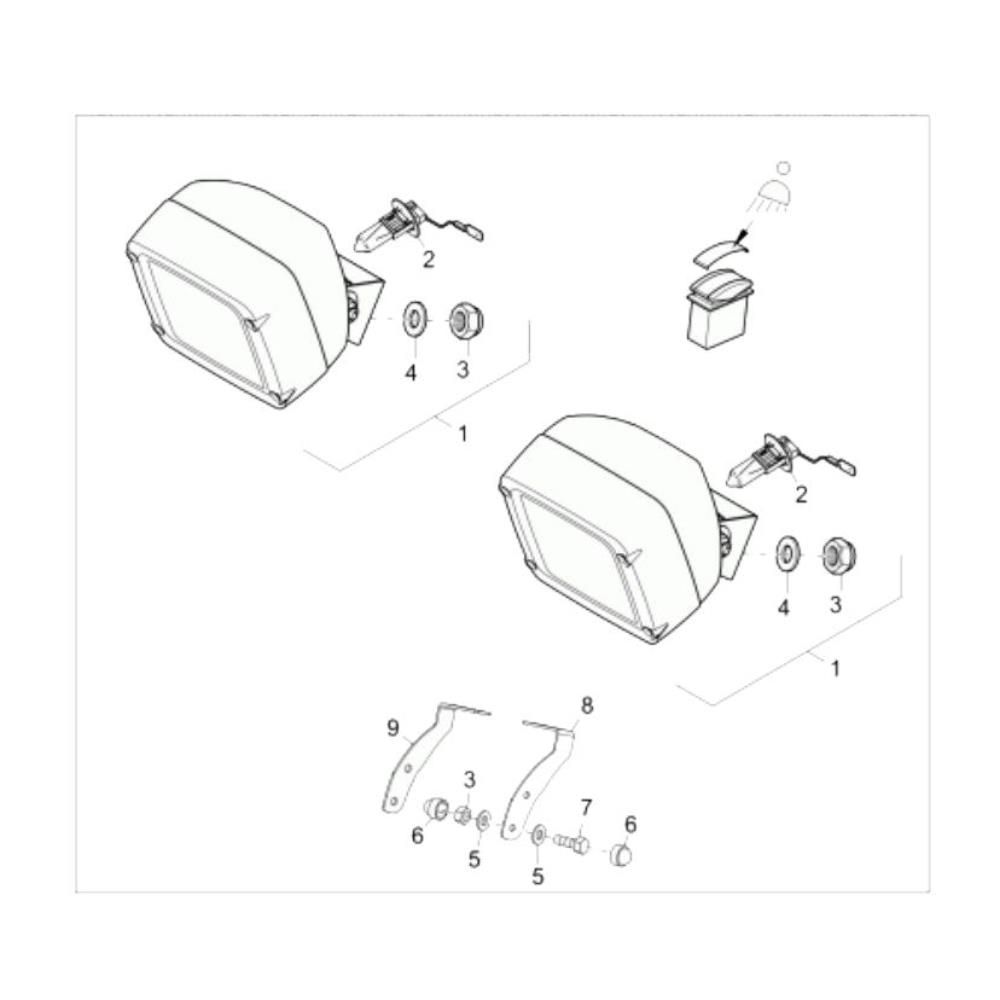 2
4
3
1
2
4
3
1
9
8
3
7
6
6
5
5