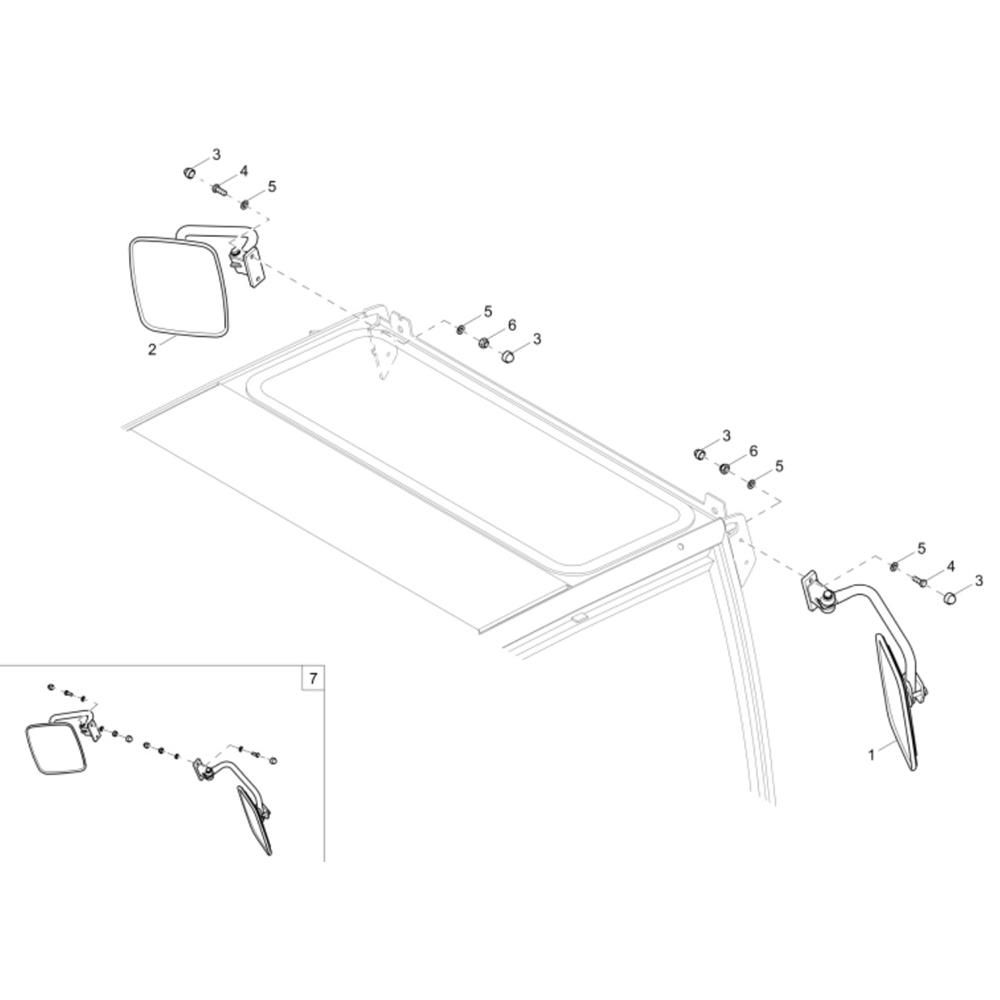 3
4
5
2
5
6
3
3
6
5
5
4
3
1
7