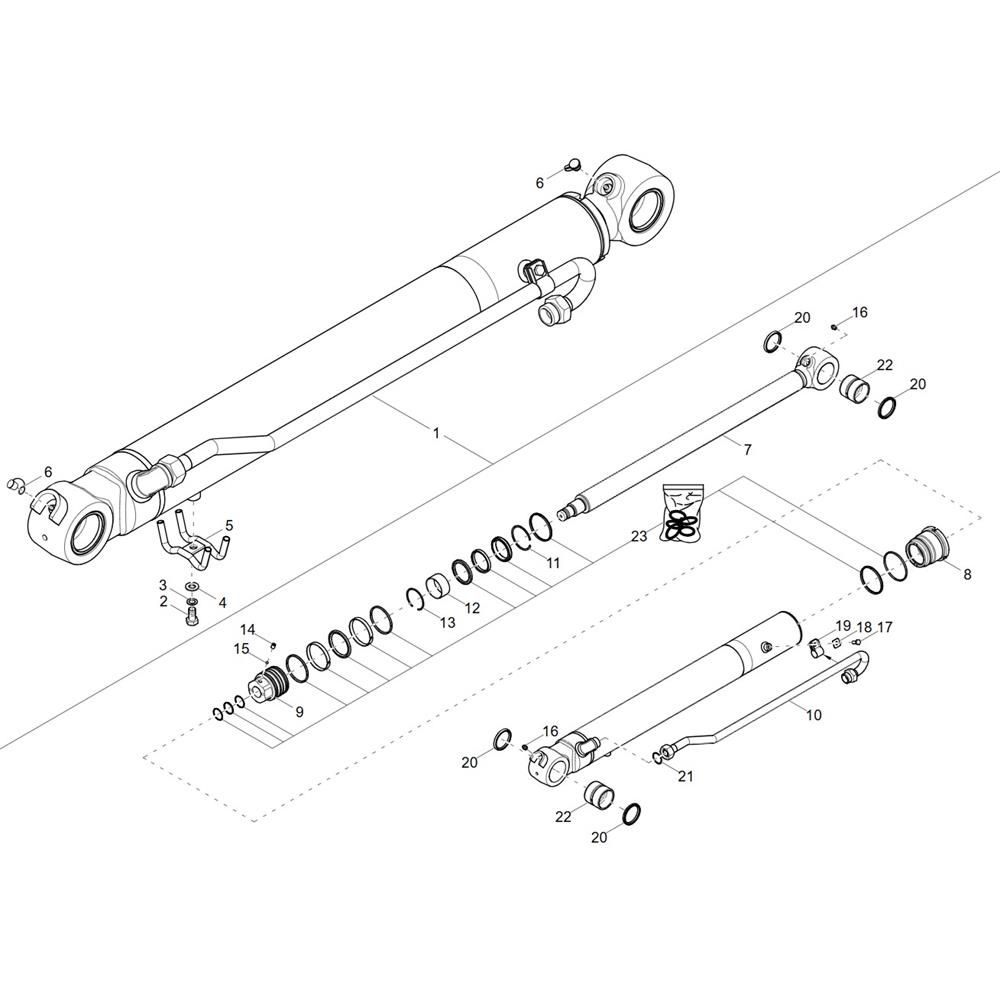 6
20
16
22
20
1
7
6
5
23
11
8
3
4
2
13
12
14
15
19
18
17
9
10
16
20
21
22
20