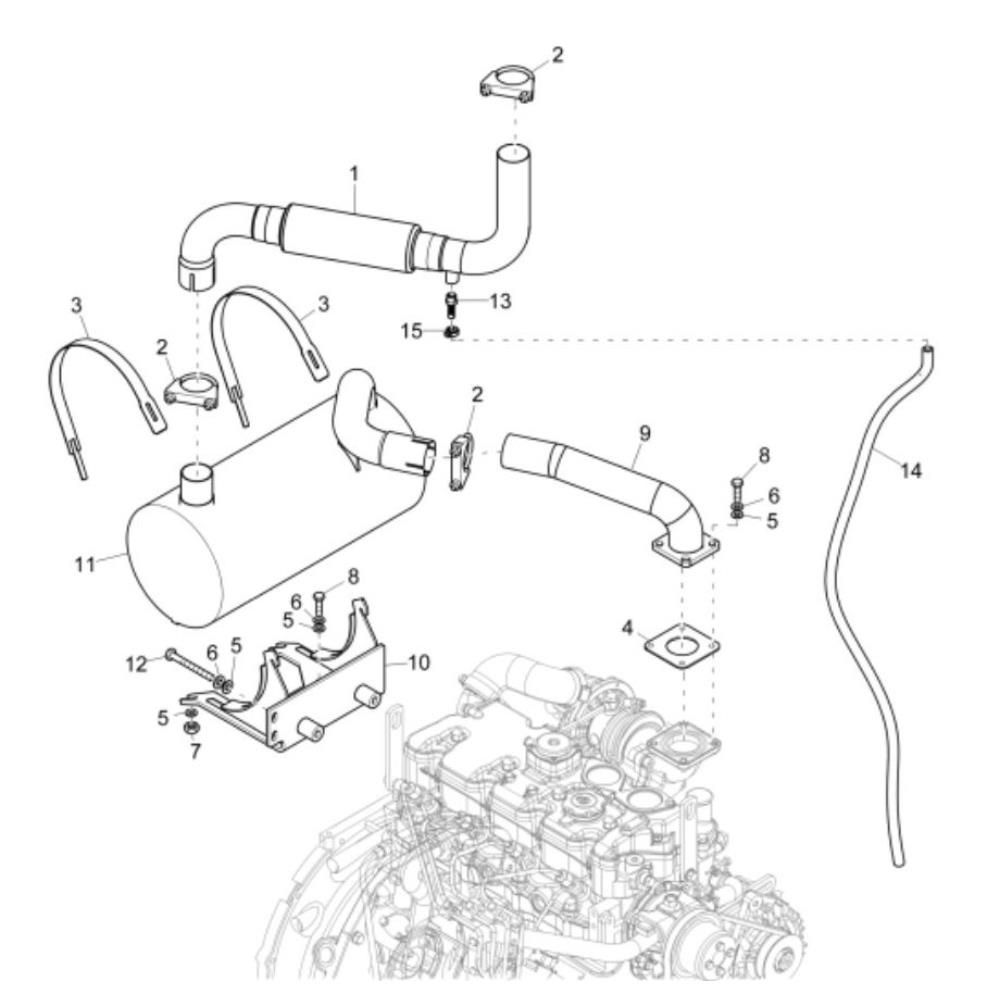 2
1
13
15
3
3
2
2
9
14
8
6
5
11
8
6
5
4
12
6
5
10
5
7