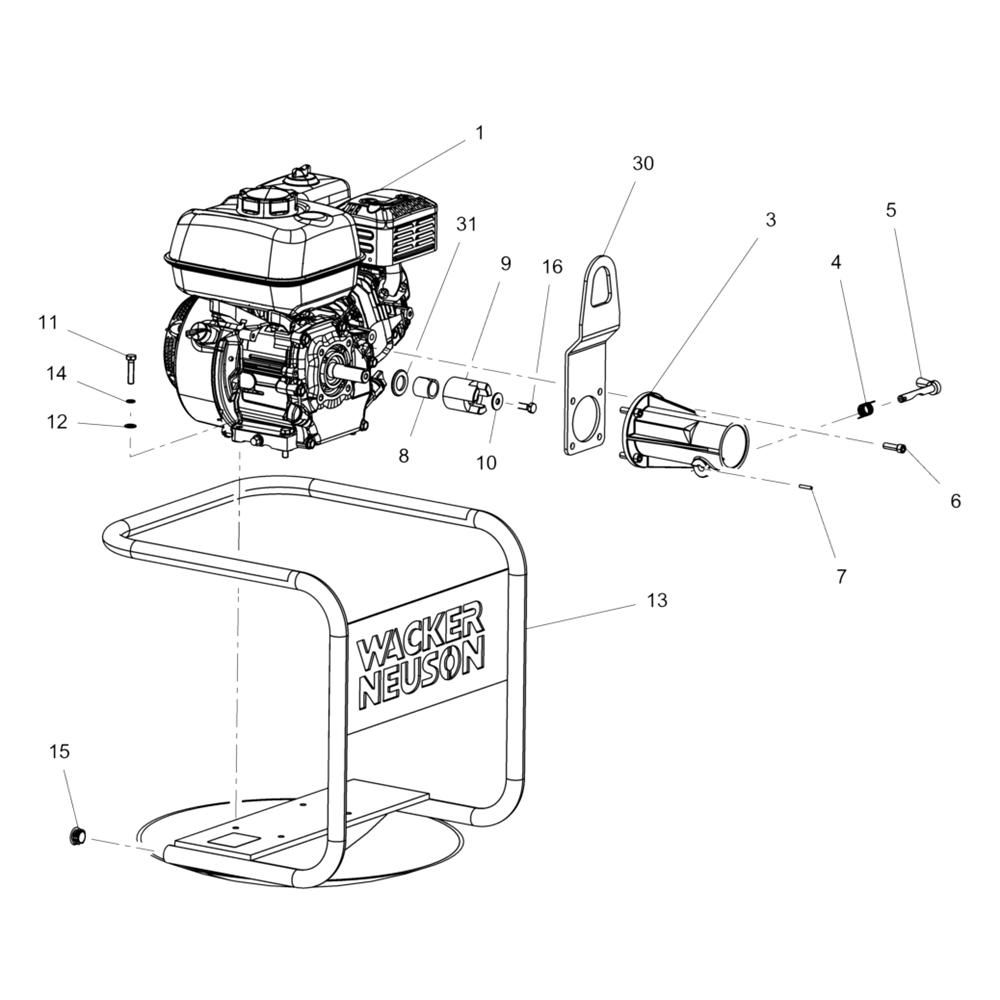 1
30
31
3
5
9
16
4
11
14
12
8
10
6
7
13
WACKER NEUSON
15