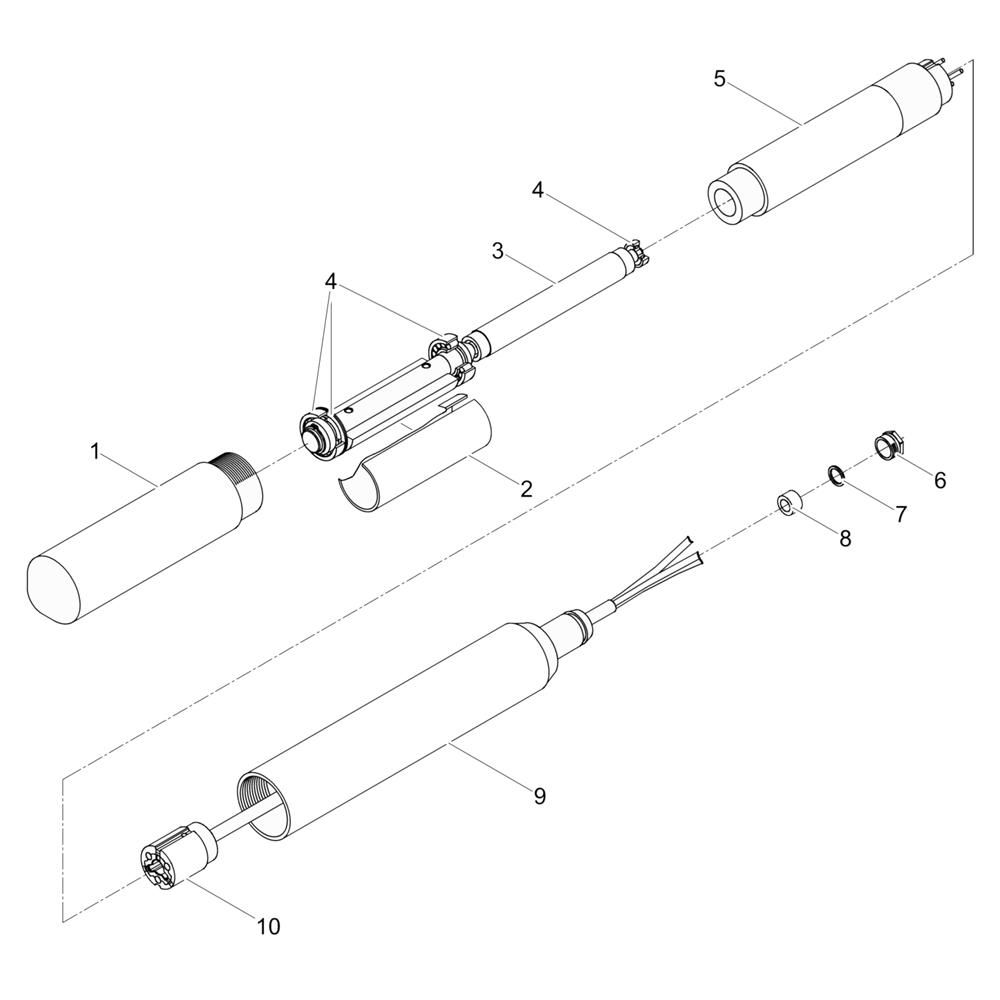 5
4
3
4
1
2
6
7
8
9
10