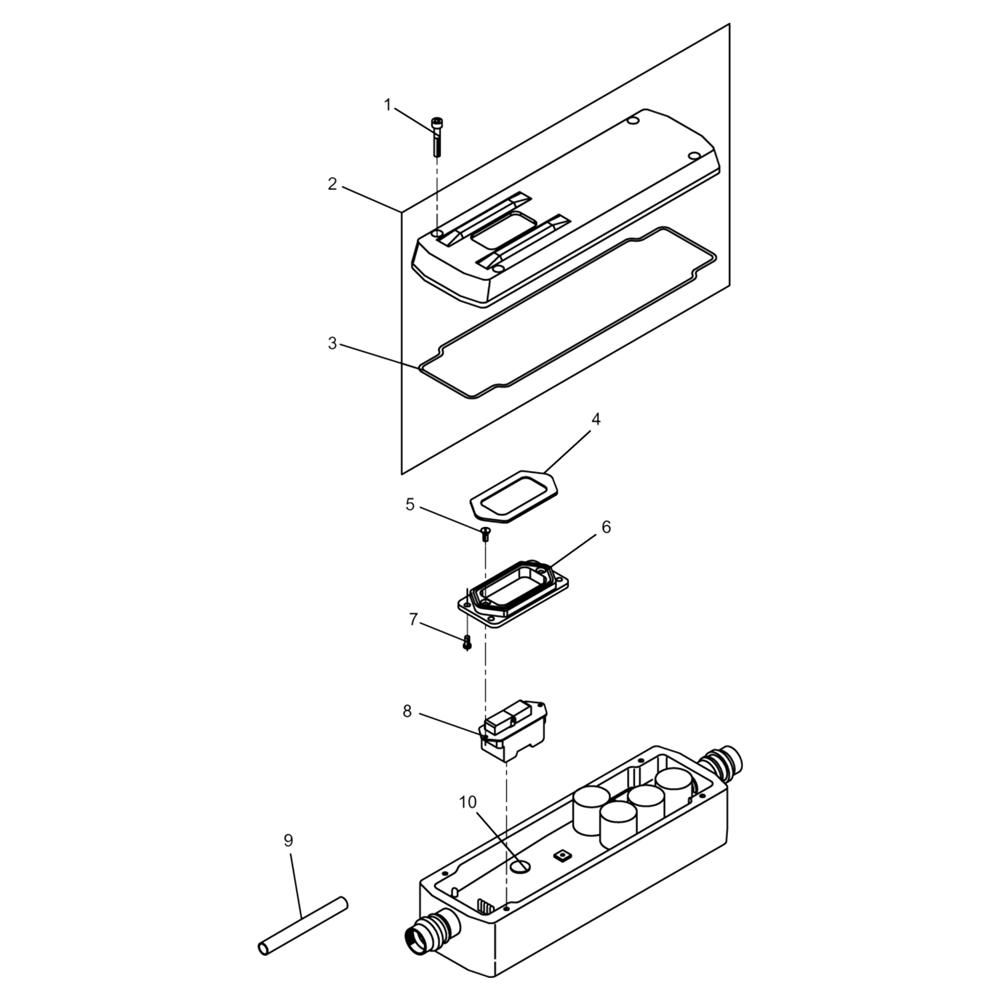 1
2
3
4
5
6
7
8
10
9