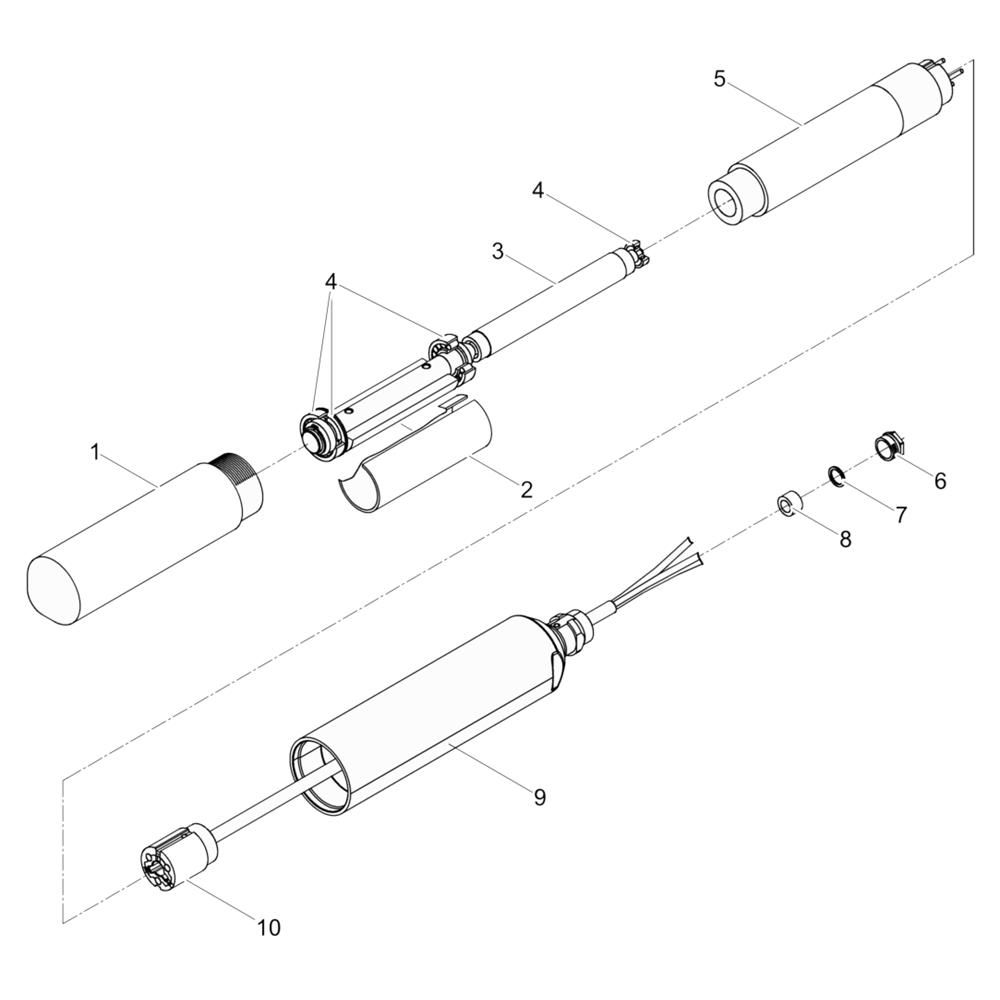 5
4
3
4
1
2
6
7
8
9
10