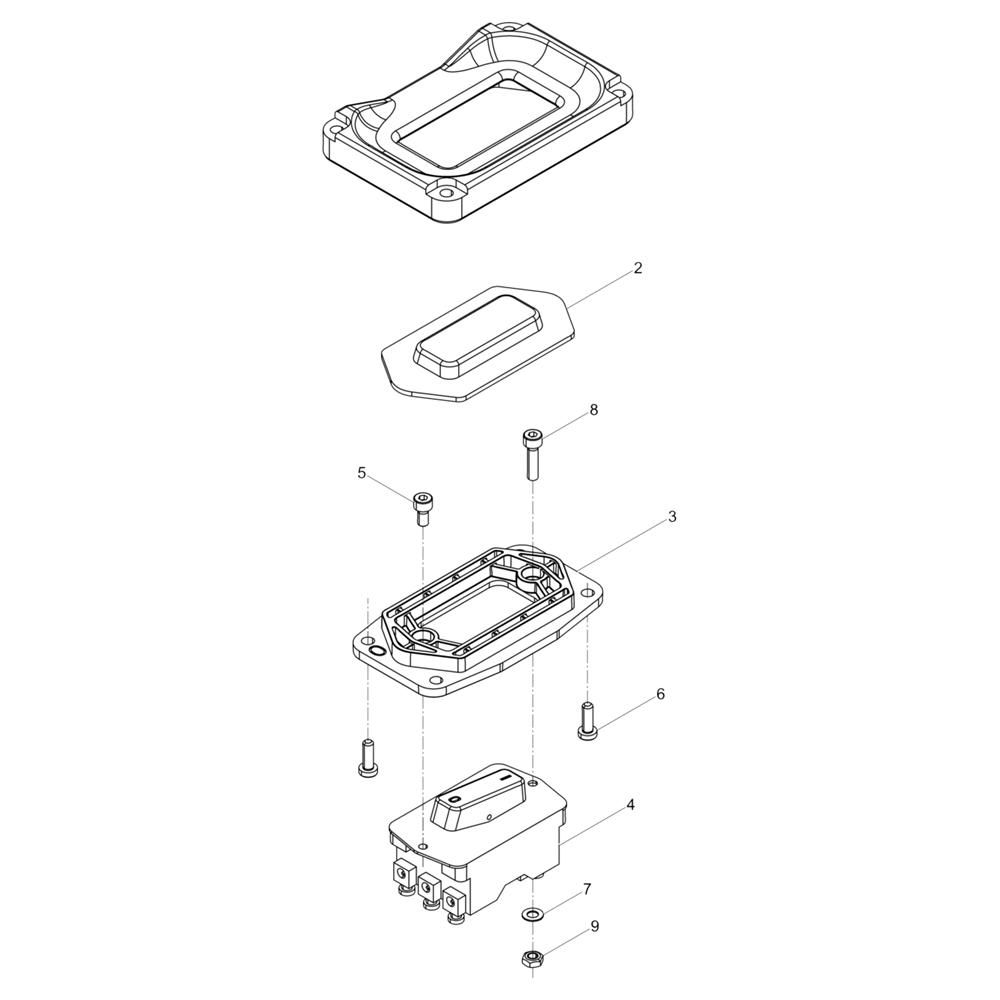 2
8
5
3
6
4
7
9