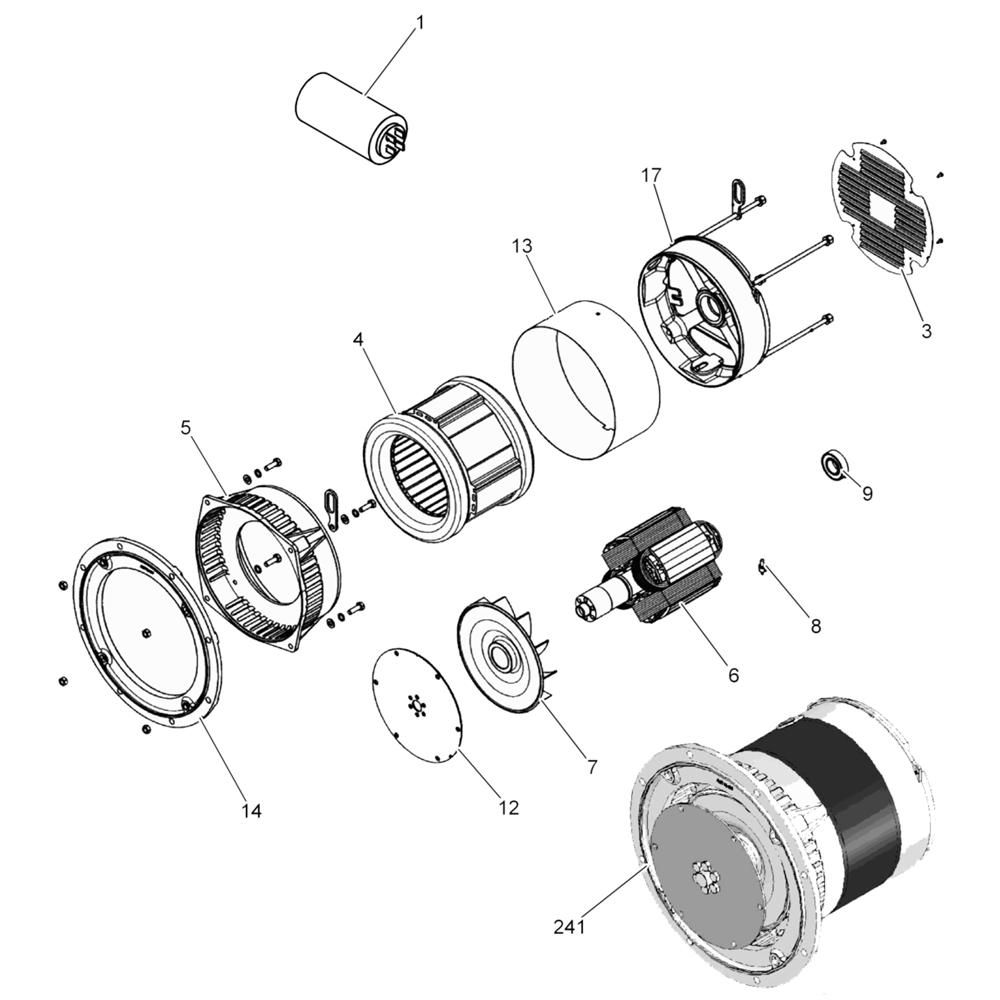 1
17
13
3
4
5
9
8
6
7
12
14
241