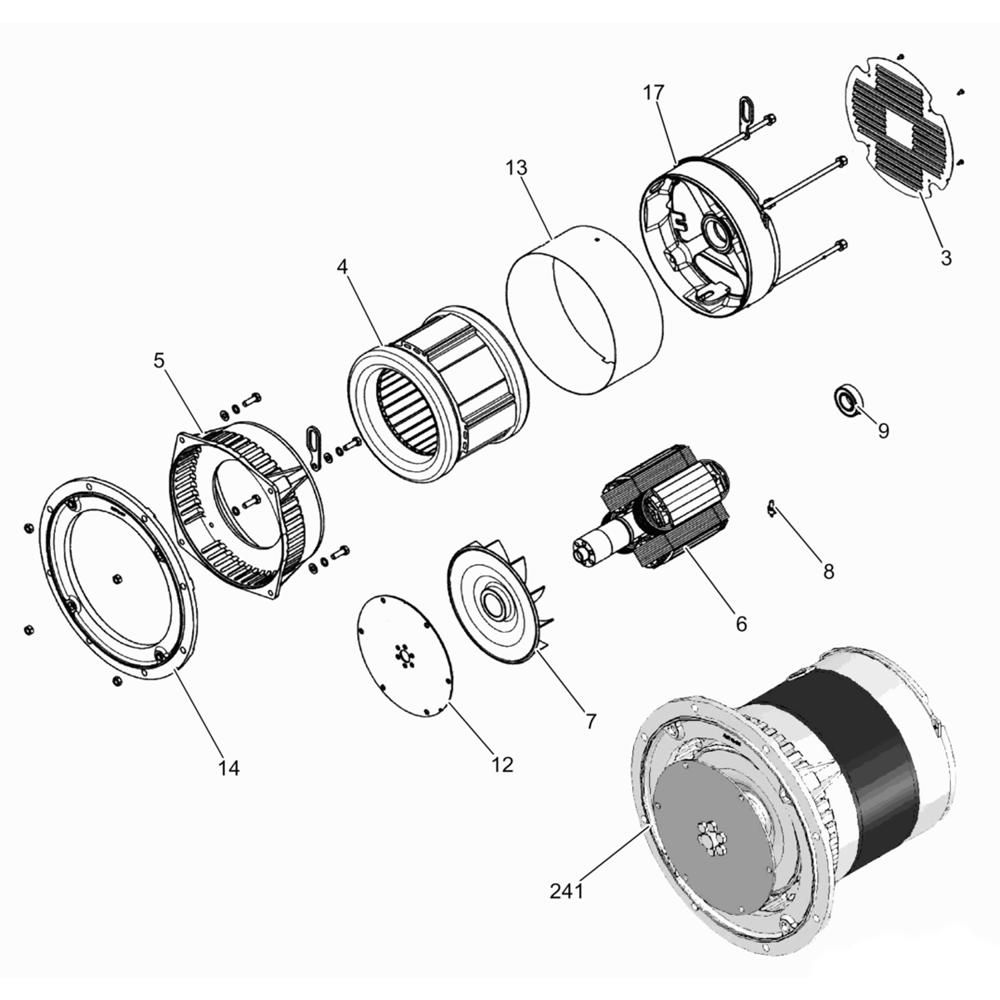 17
13
3
4
5
9
8
6
7
12
14
241