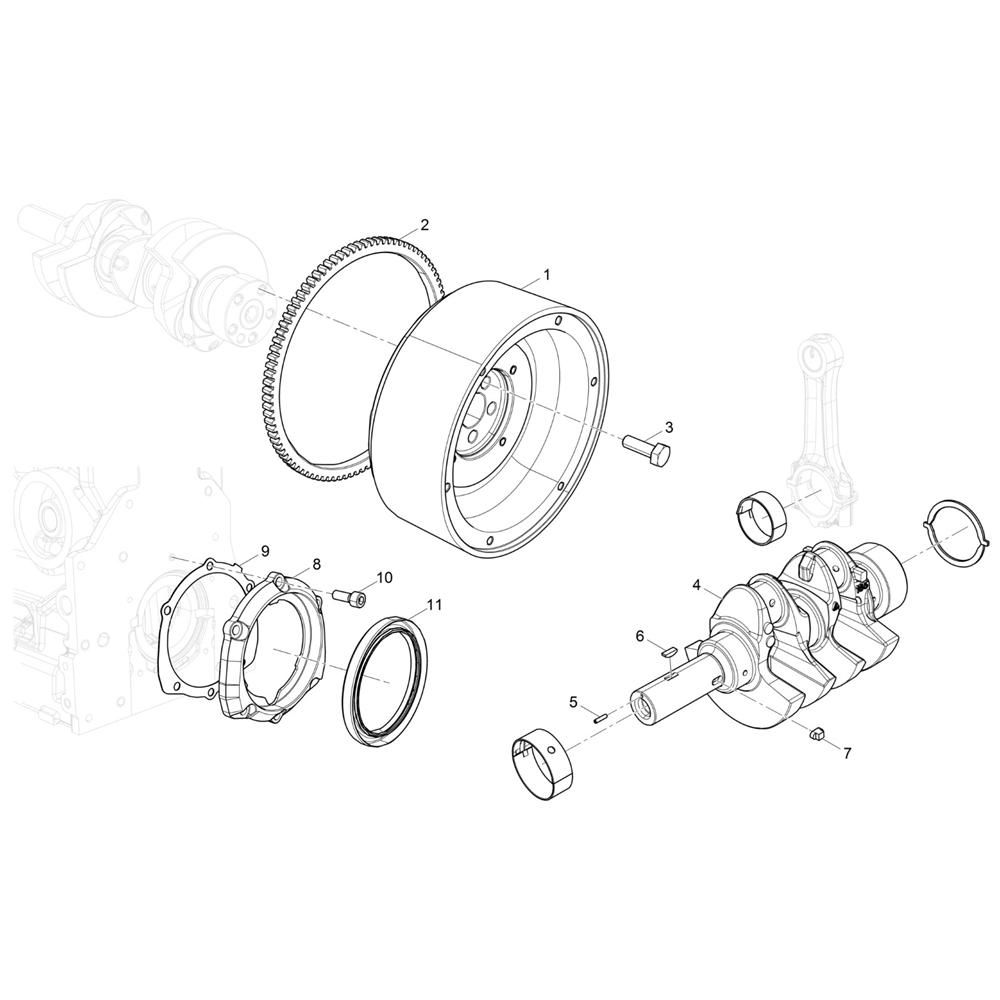 2
1
3
9
8
10
11
4
6
5
7