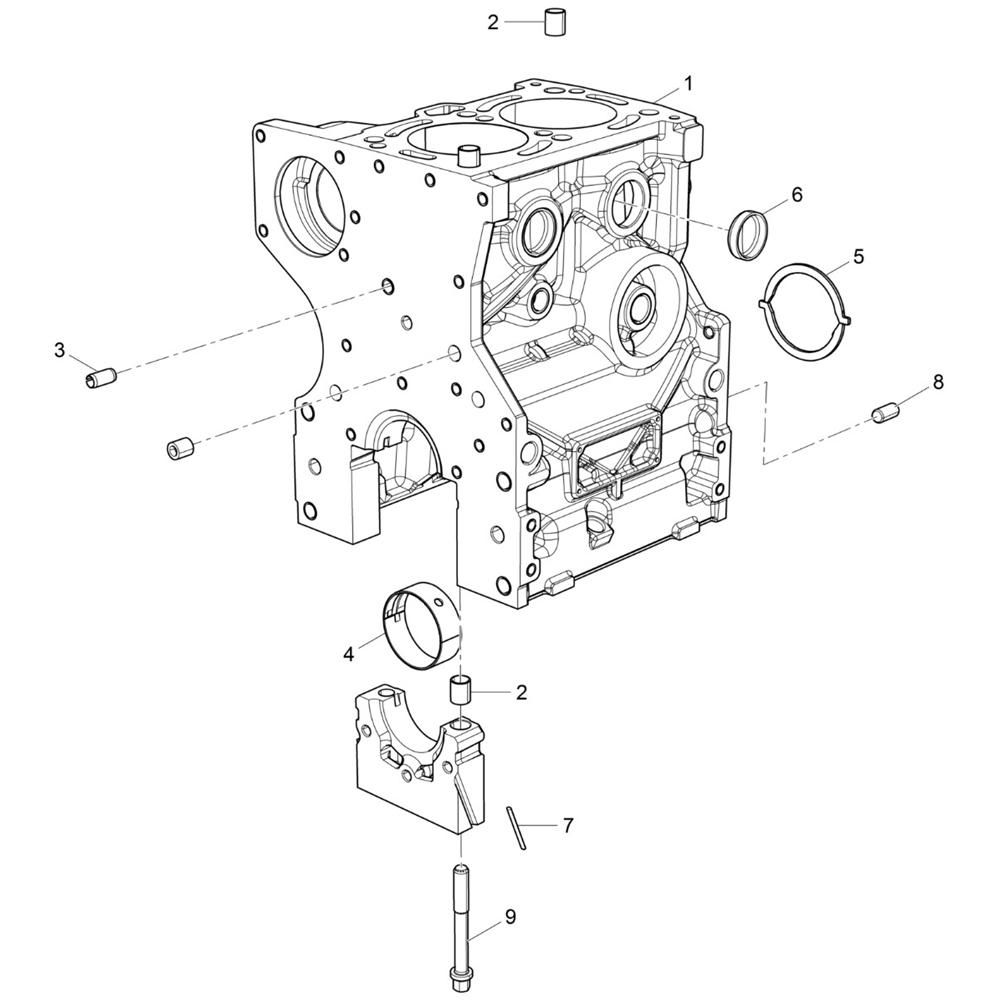 2
1
6
5
3
8
4
2
7
9