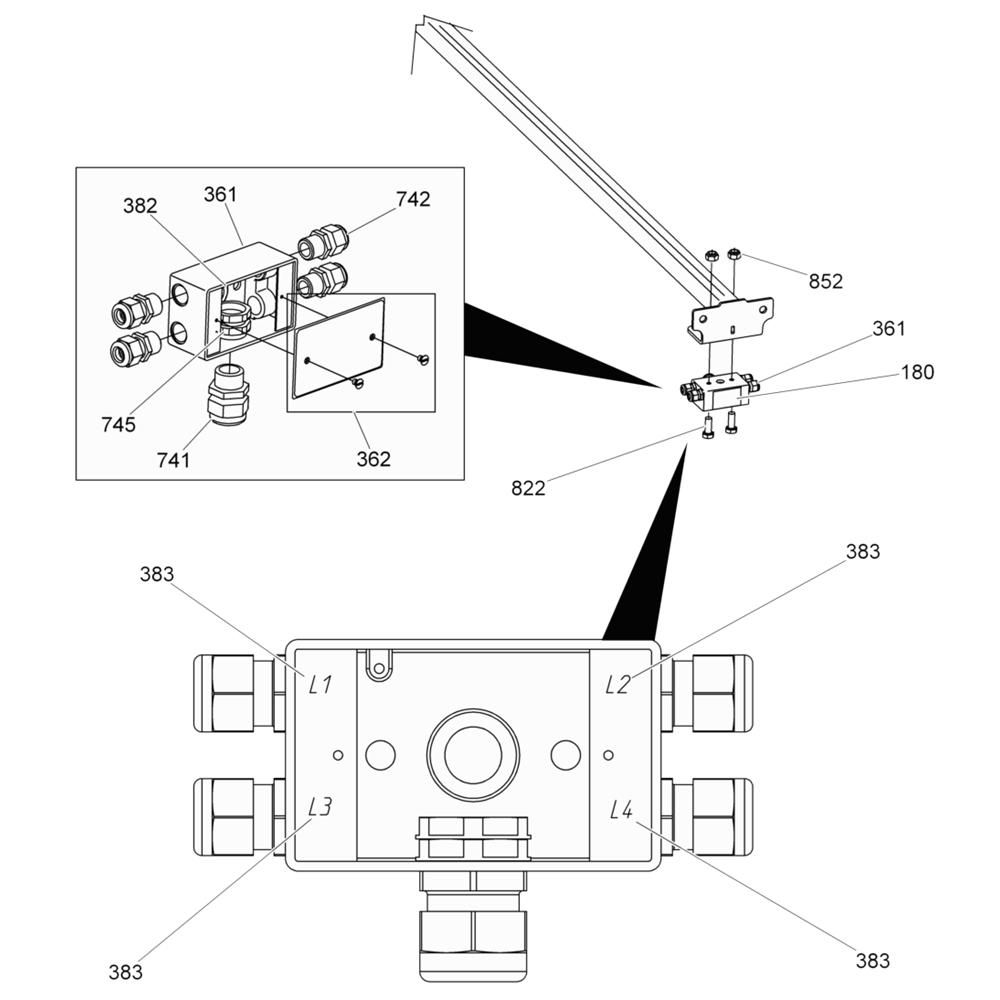 382
361
742
745
741
362
852
361
180
822
383
383
L1
L2
L3
L4
383
383