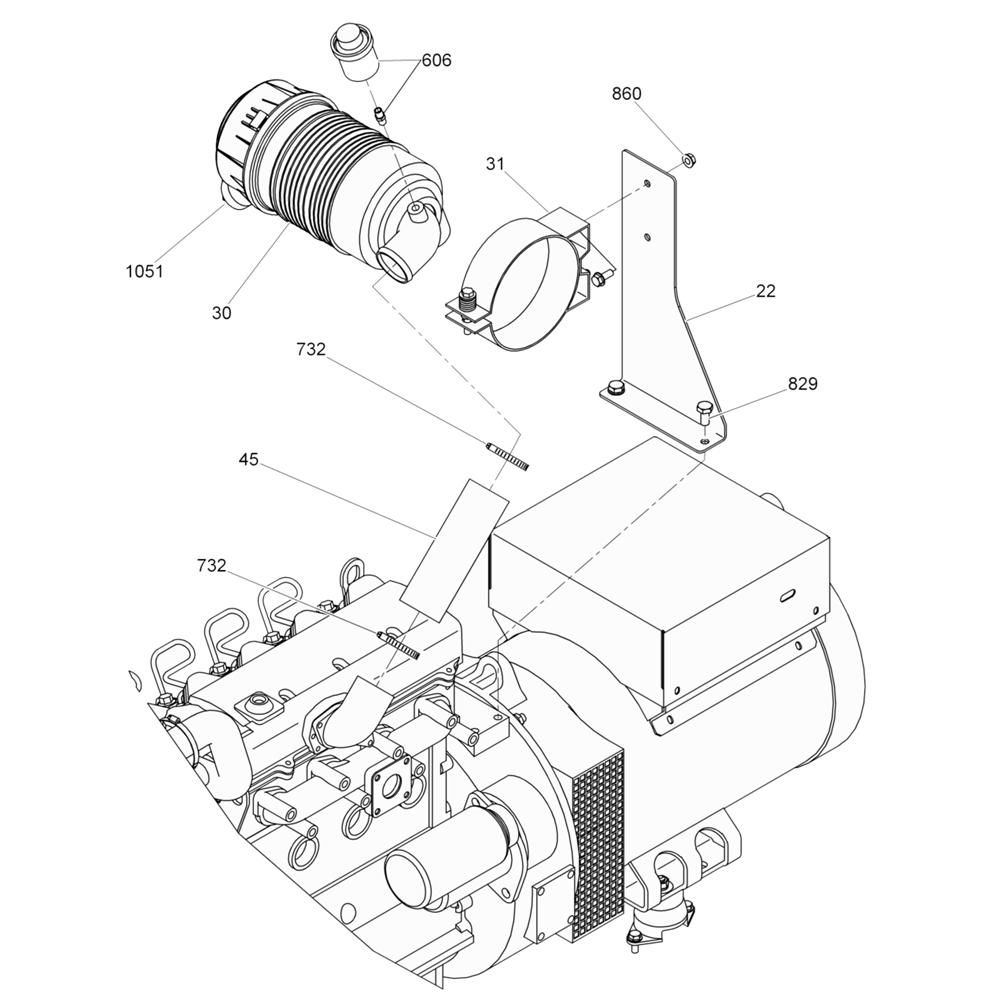 606
860
31
1051
30
22
732
829
45
732