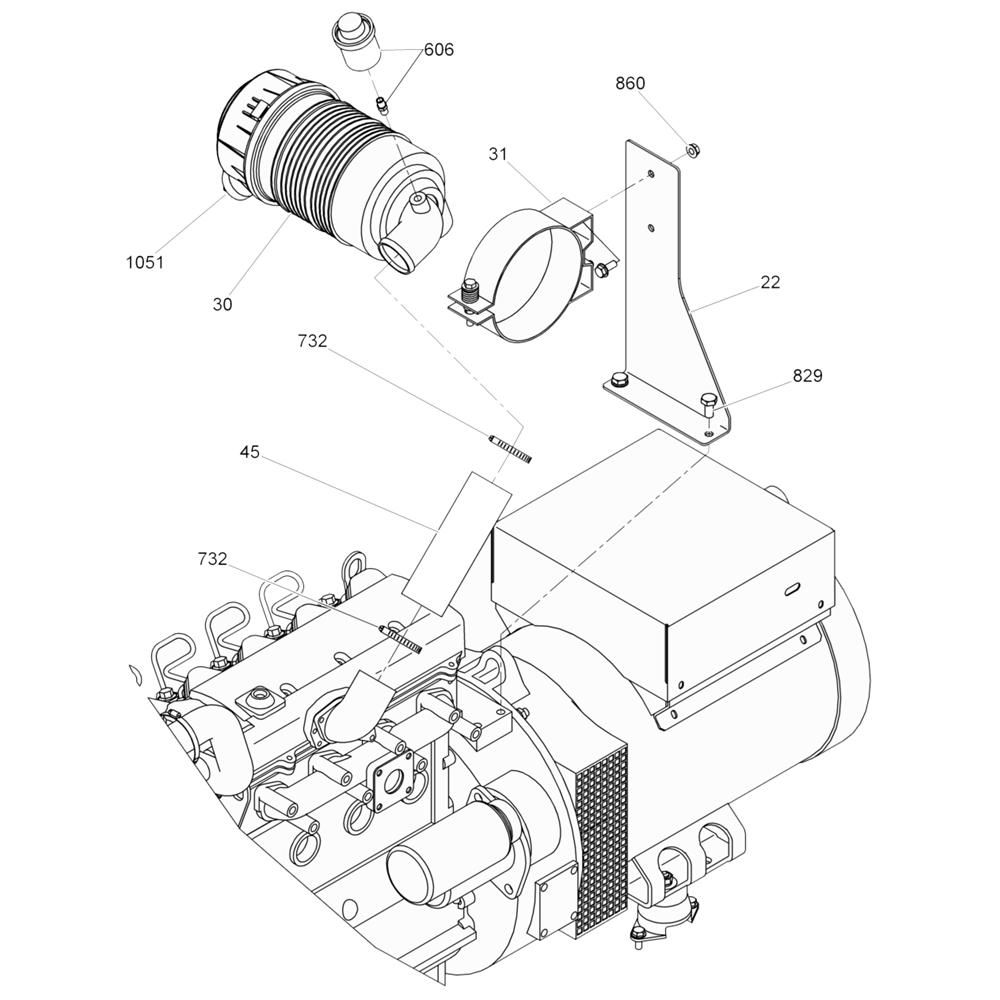 606
860
31
1051
30
22
732
829
45
732