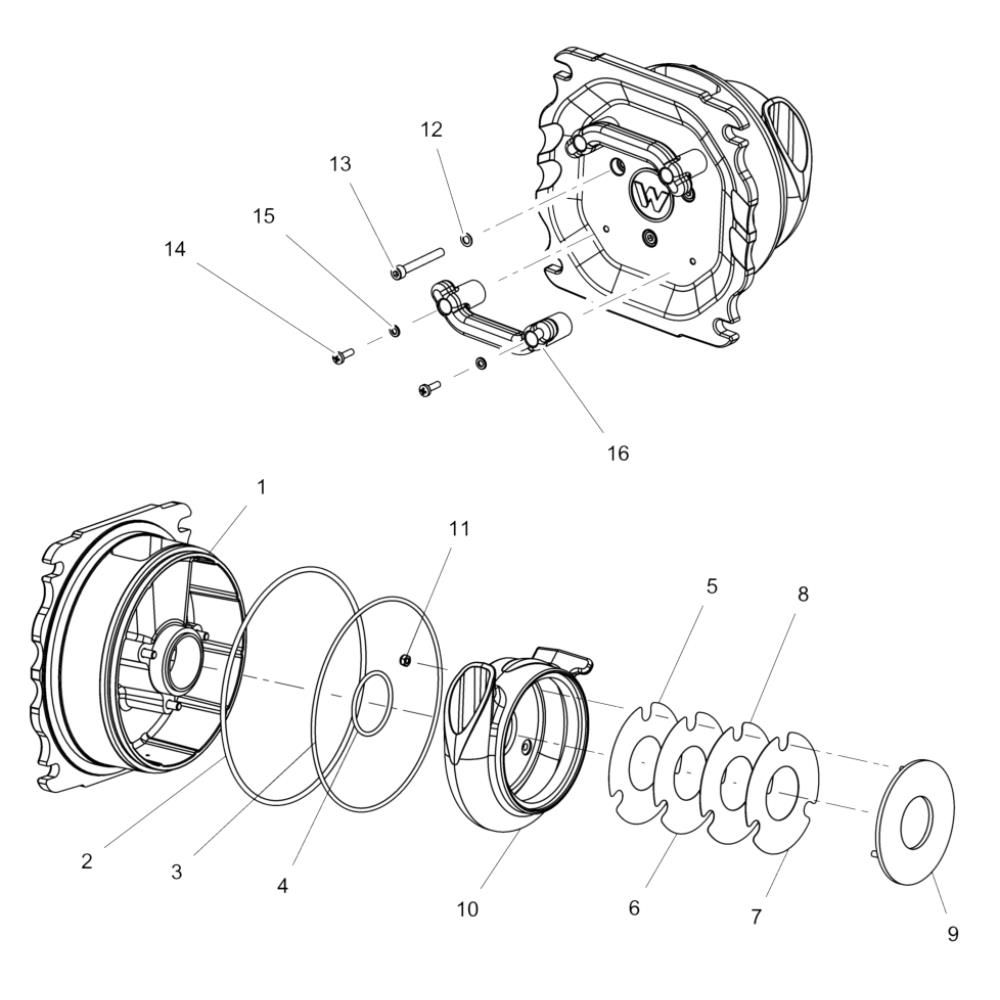 12
13
15
14
16
1
11
5
8
2
3
4
10
6
7
9