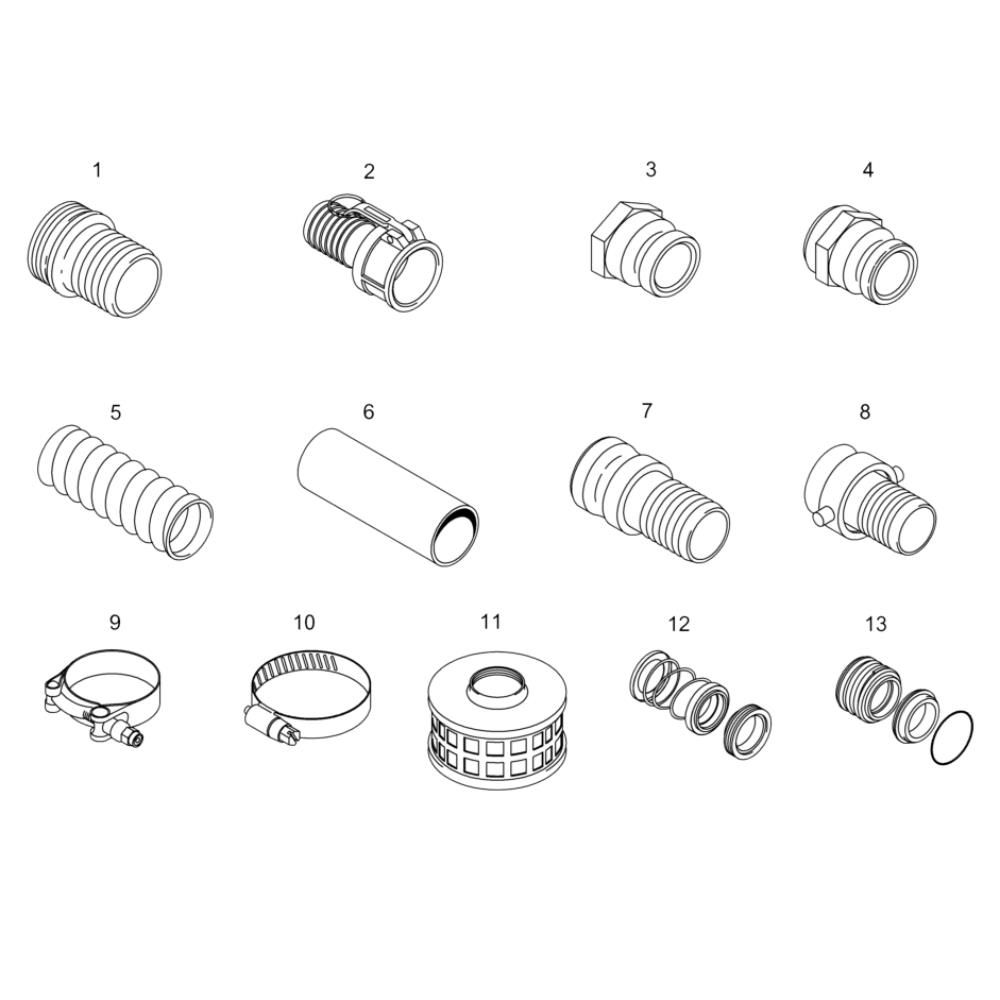 1
2
3
4
5
6
7
8
9
10
11
12
13