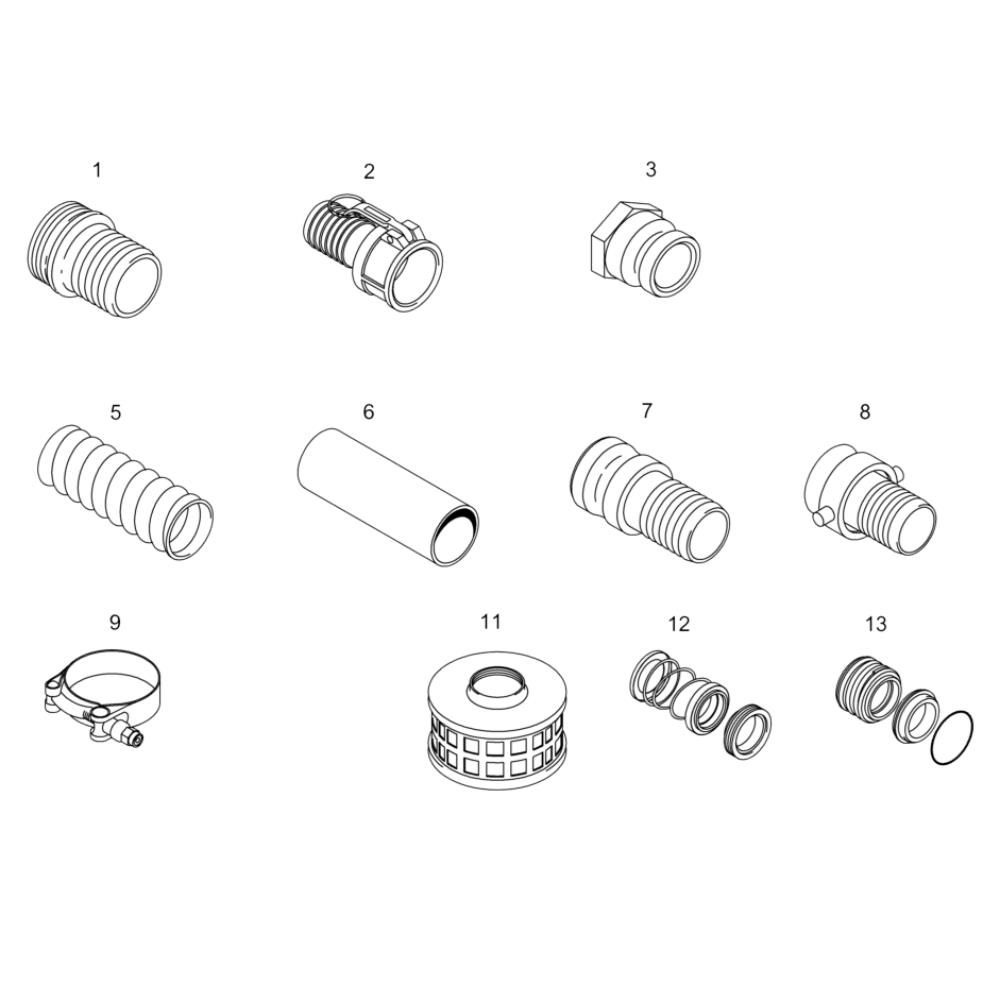 1
2
3
5
6
7
8
9
11
12
13