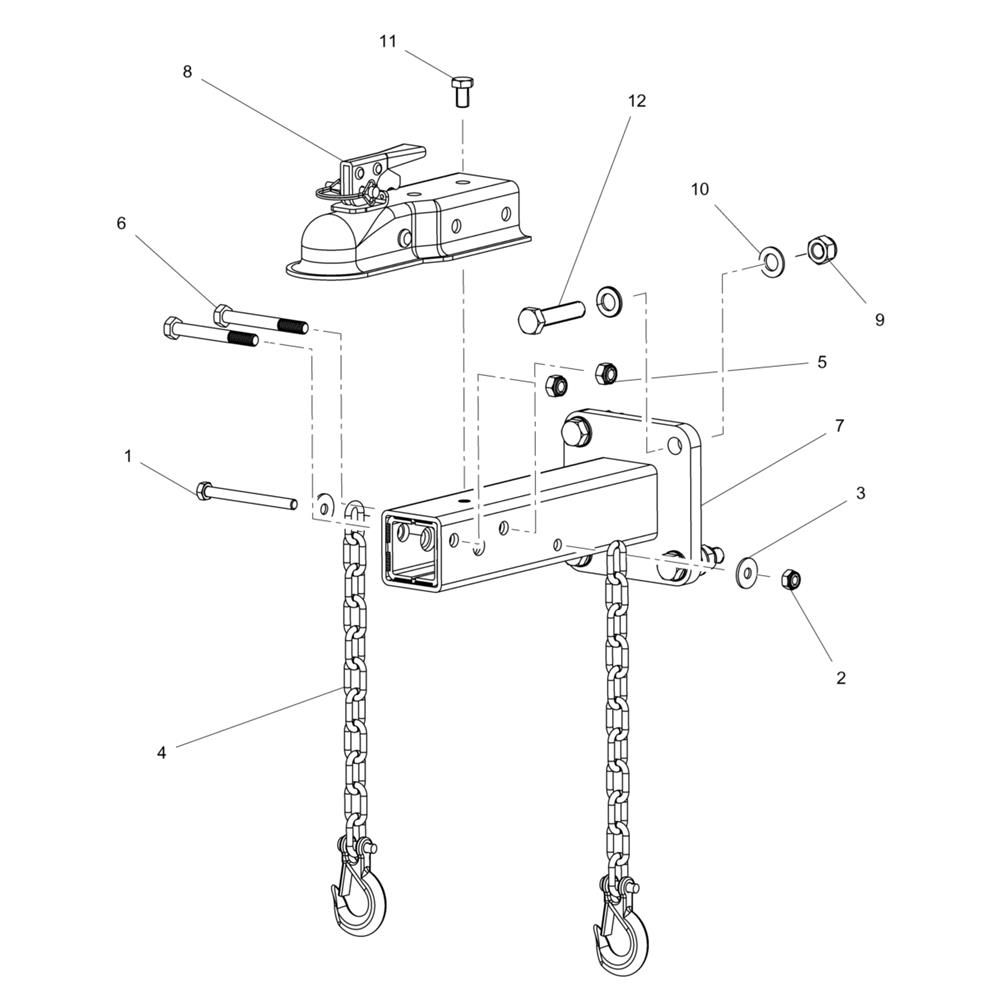 11
8
12
10
6
9
5
7
1
3
2
4