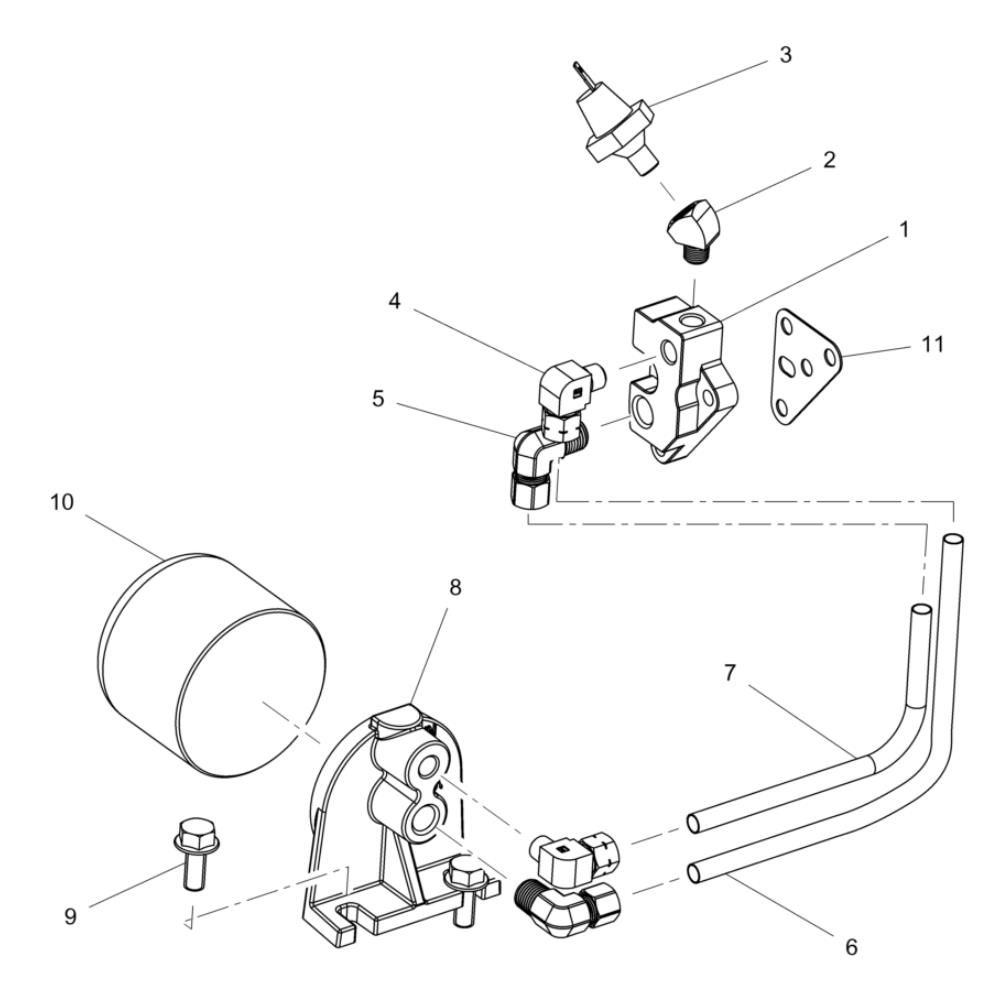 3
2
1
4
11
5
10
8
7
9
6