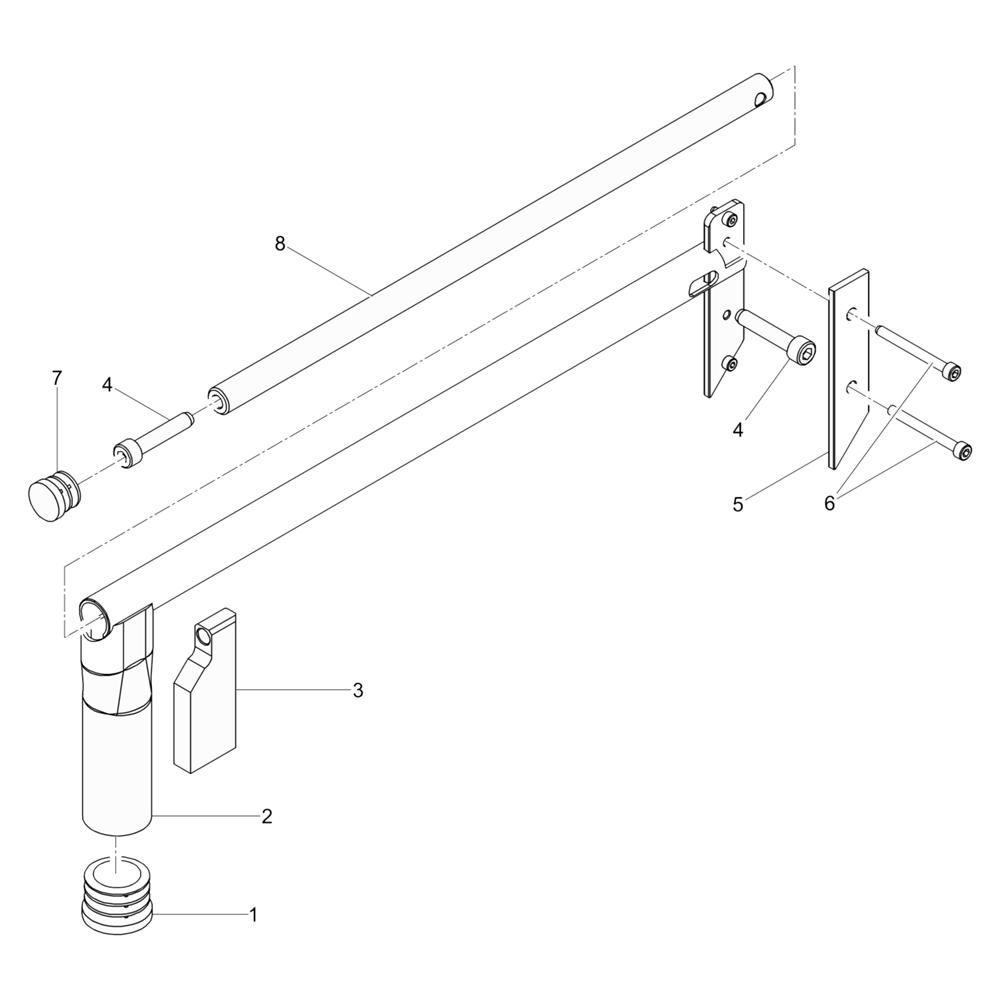 8
7
4
4
5
6
3
2
1