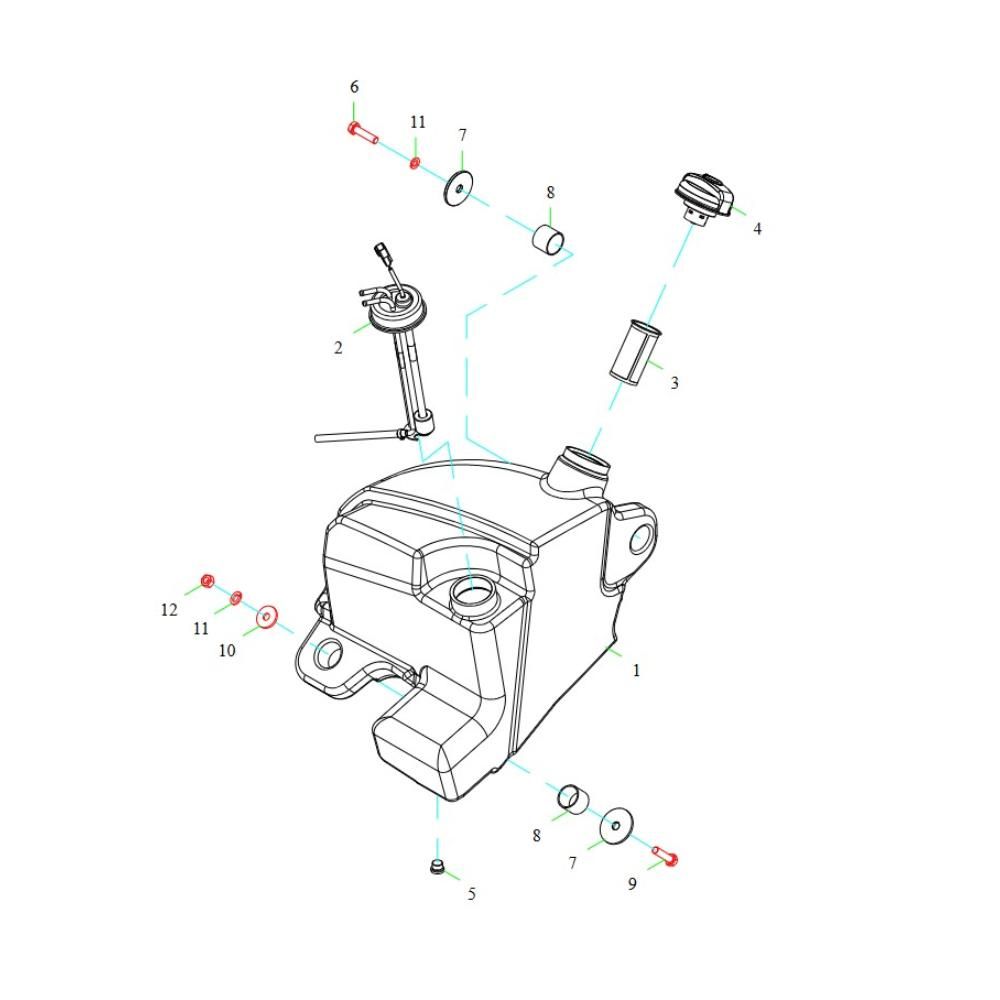 6
11
7
8
4
2
3
12
11
10
1
8
7
9
5