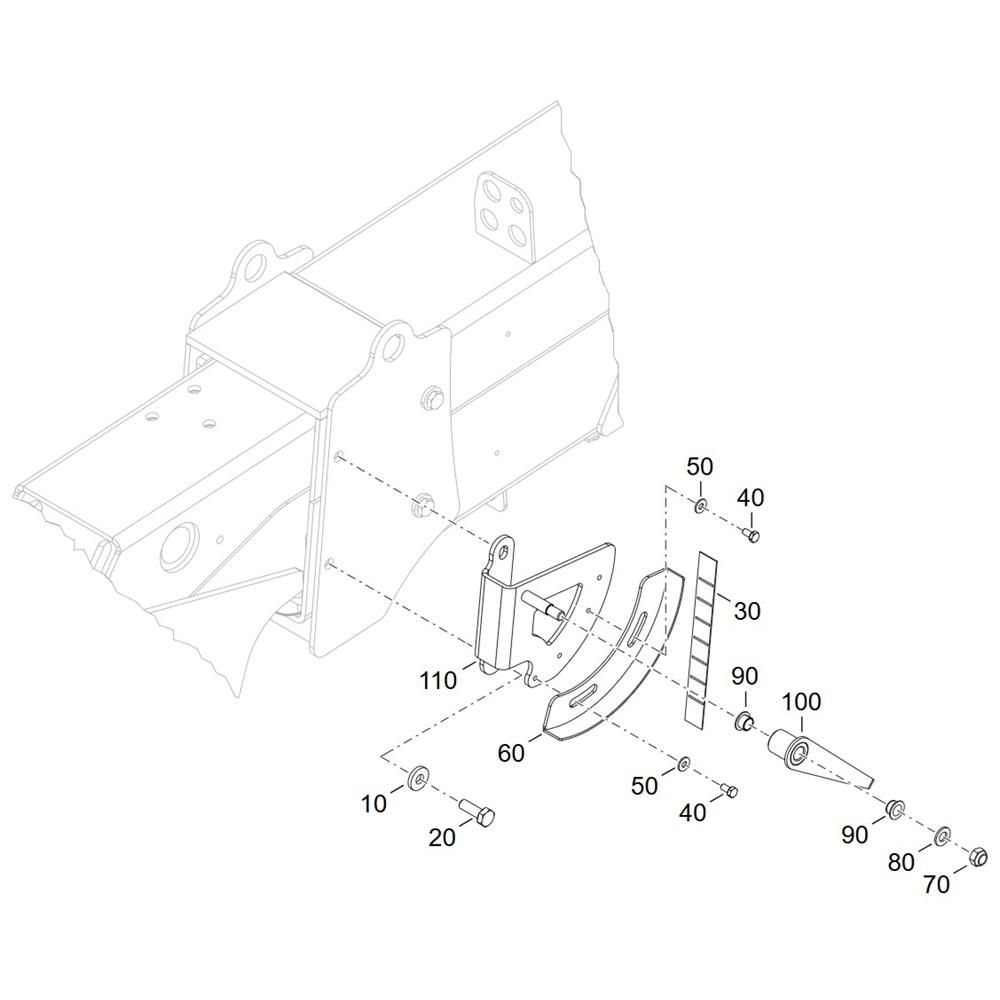 50
40
30
110
90
100
60
50
40
10
20
90
80
70