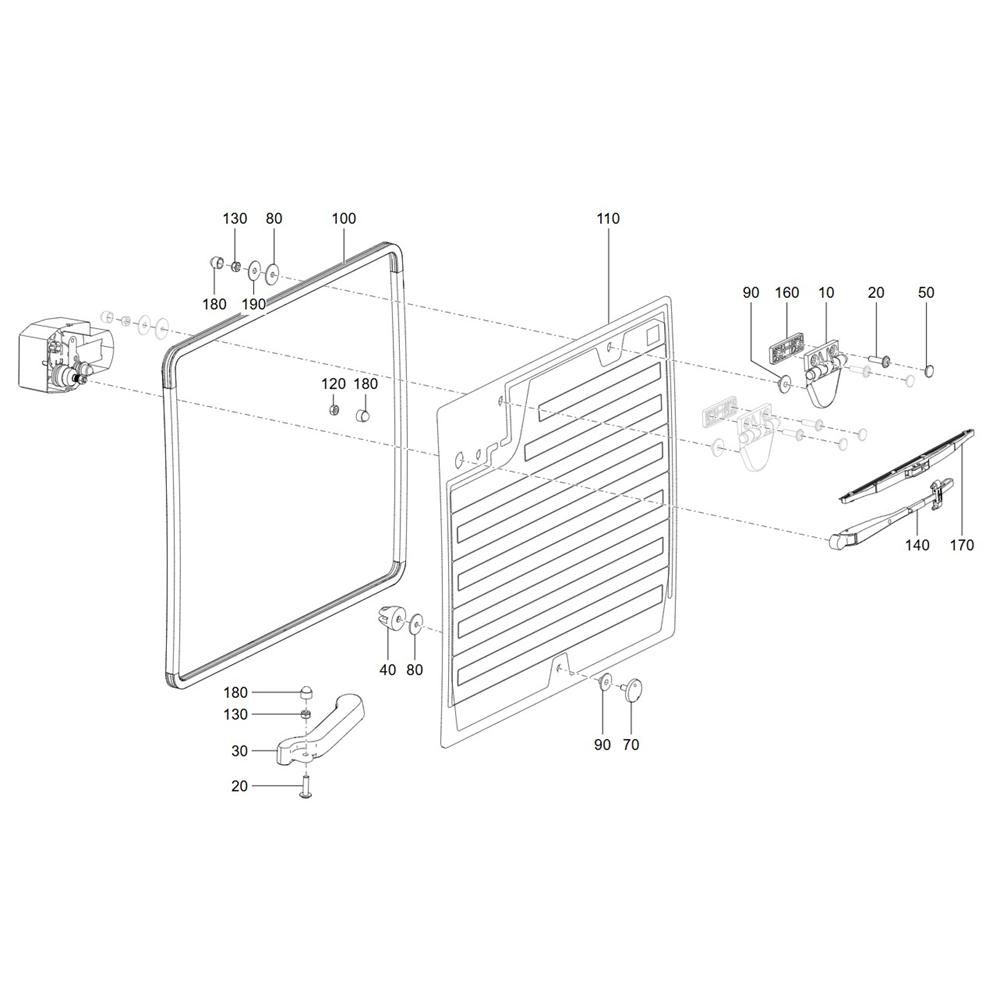 130
80
100
110
180
190
90
160
10
20
50
120
180
140
170
40
80
180
130
30
20
90
70