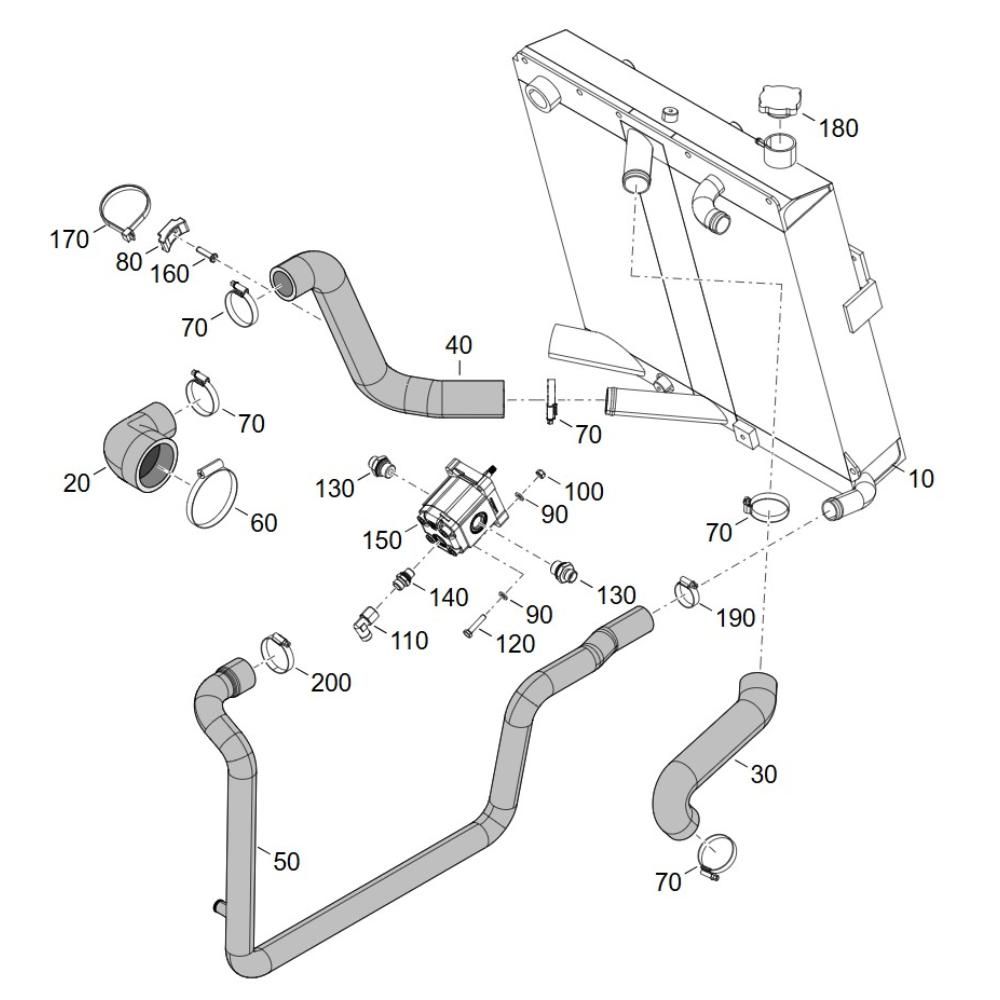 180
170
80
160
70
40
70
70
20
60
130
100
90
150
10
70
140
130
90
190
110
120
200
30
50
70