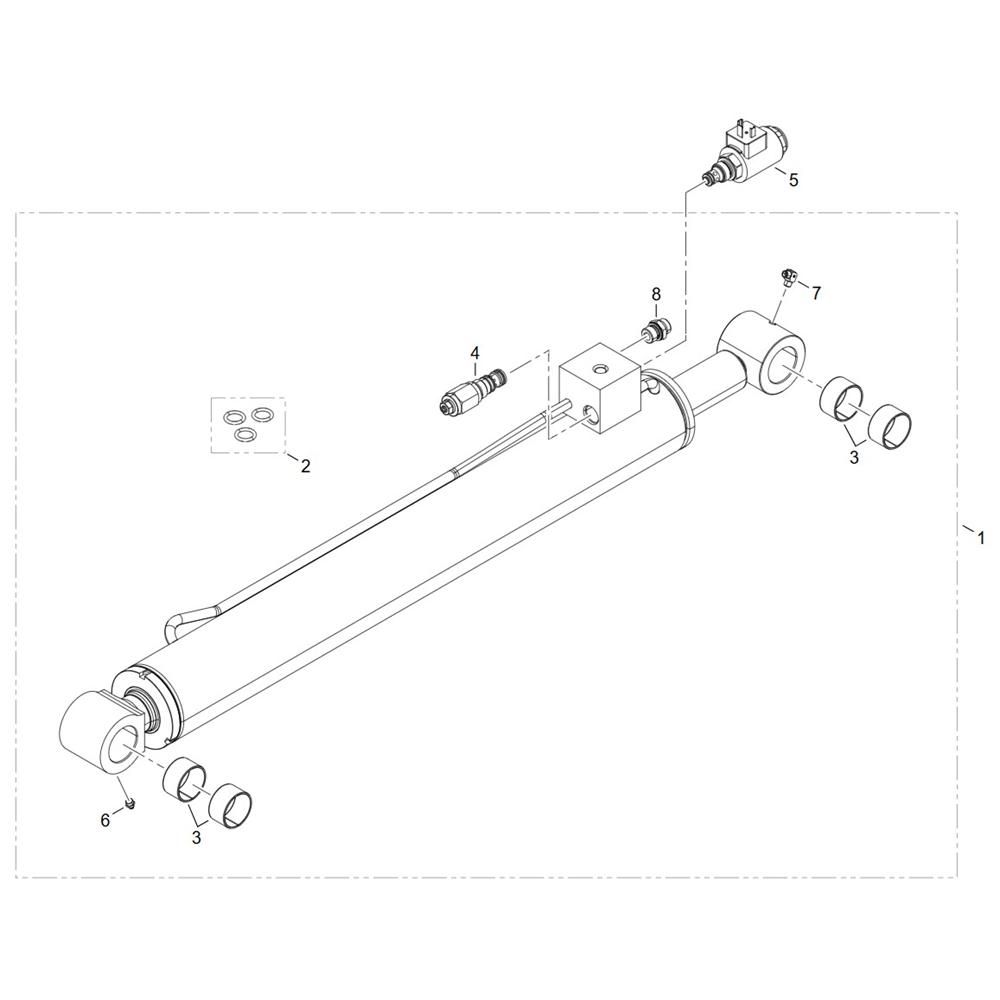 5
7
8
4
2
3
1
6
3