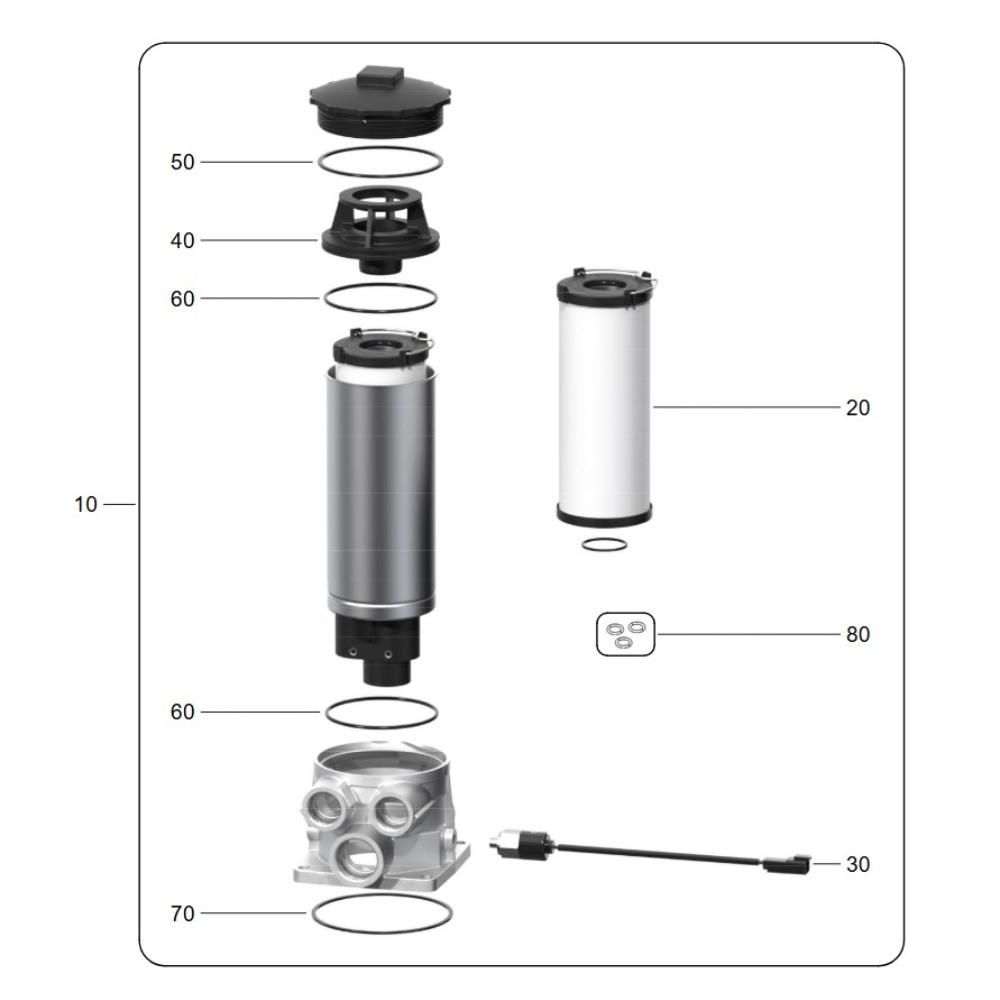 50
40
60
20
10
80
60
30
70