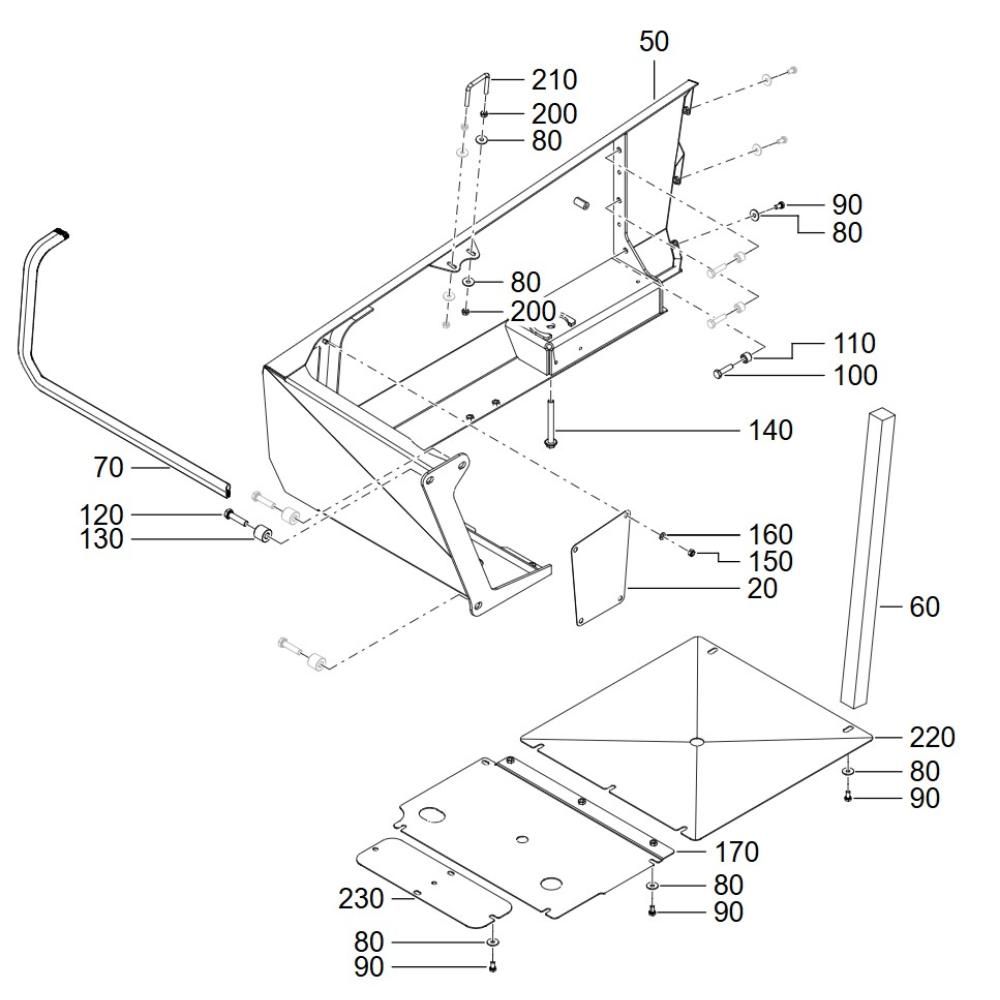 50
210
200
80
90
80
80
200
110
100
140
70
120
130
160
150
20
60
220
80
90
170
80
90
230
80
90