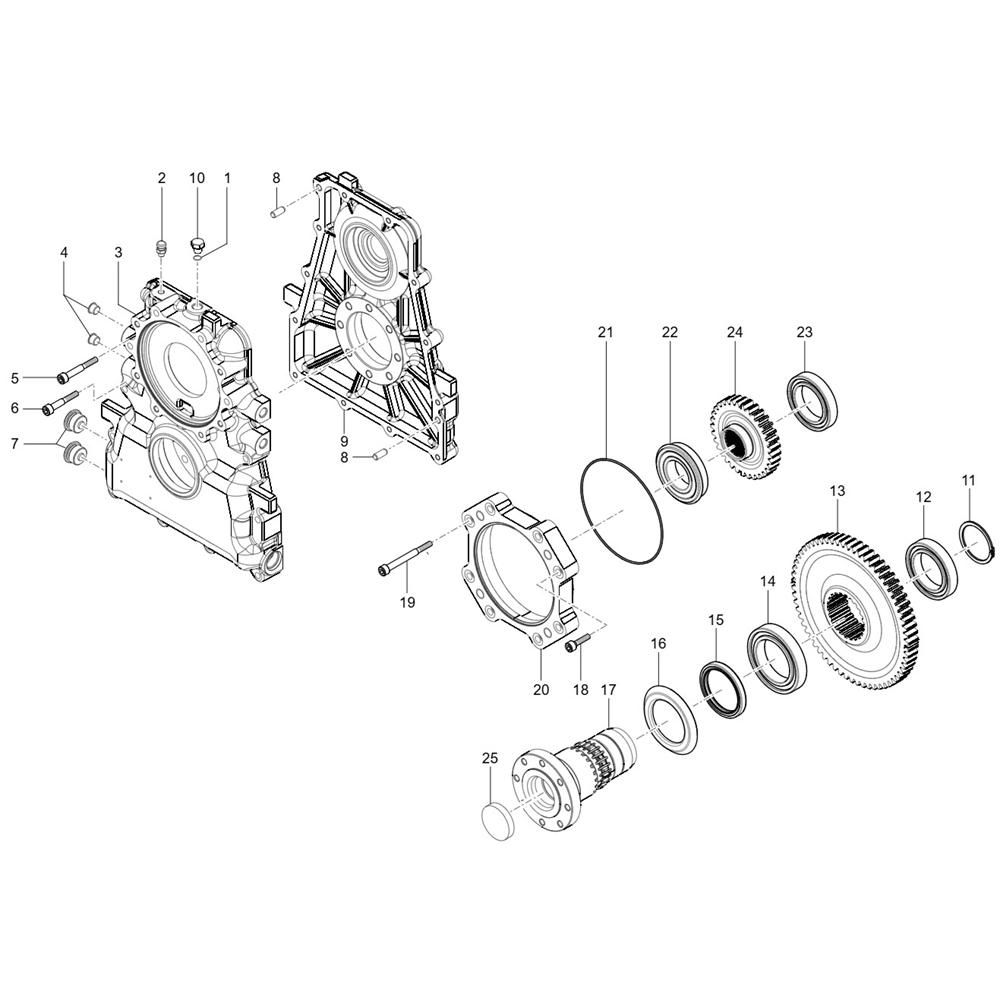 2
10
1
8
4
3
5
6
7
9
8
21
22
24
23
13
12
11
19
14
15
16
20
18
17
25