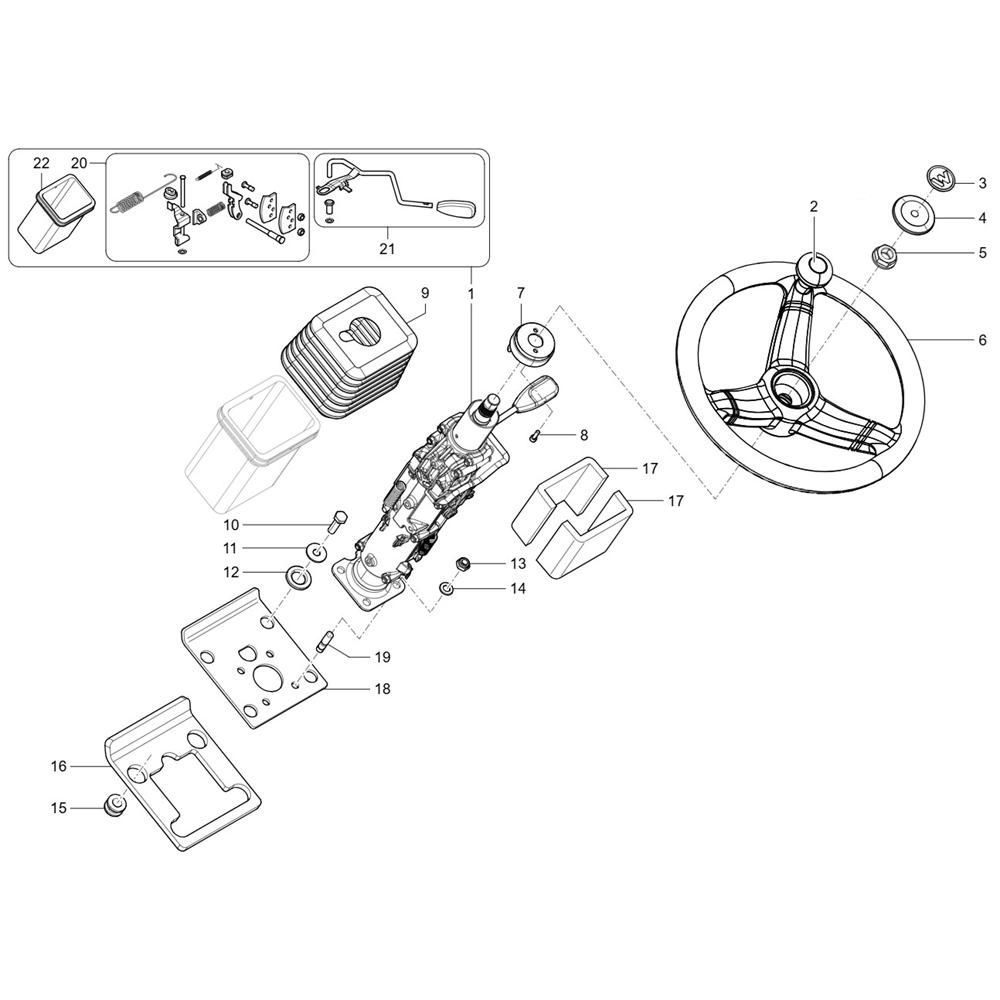 22
20
21
1
9
7
2
3
4
5
6
8
17
17
10
11
12
13
14
19
18
16
15