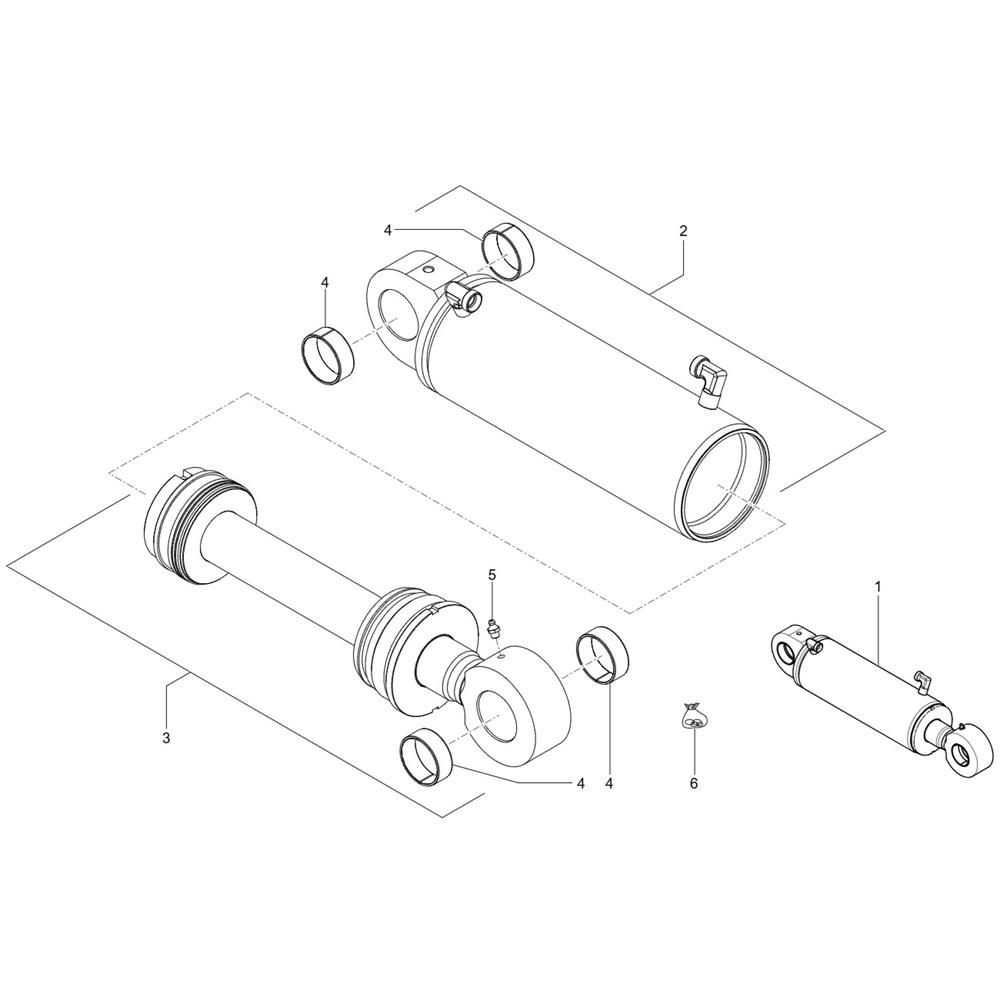 4
2
4
5
1
3
4
4
6