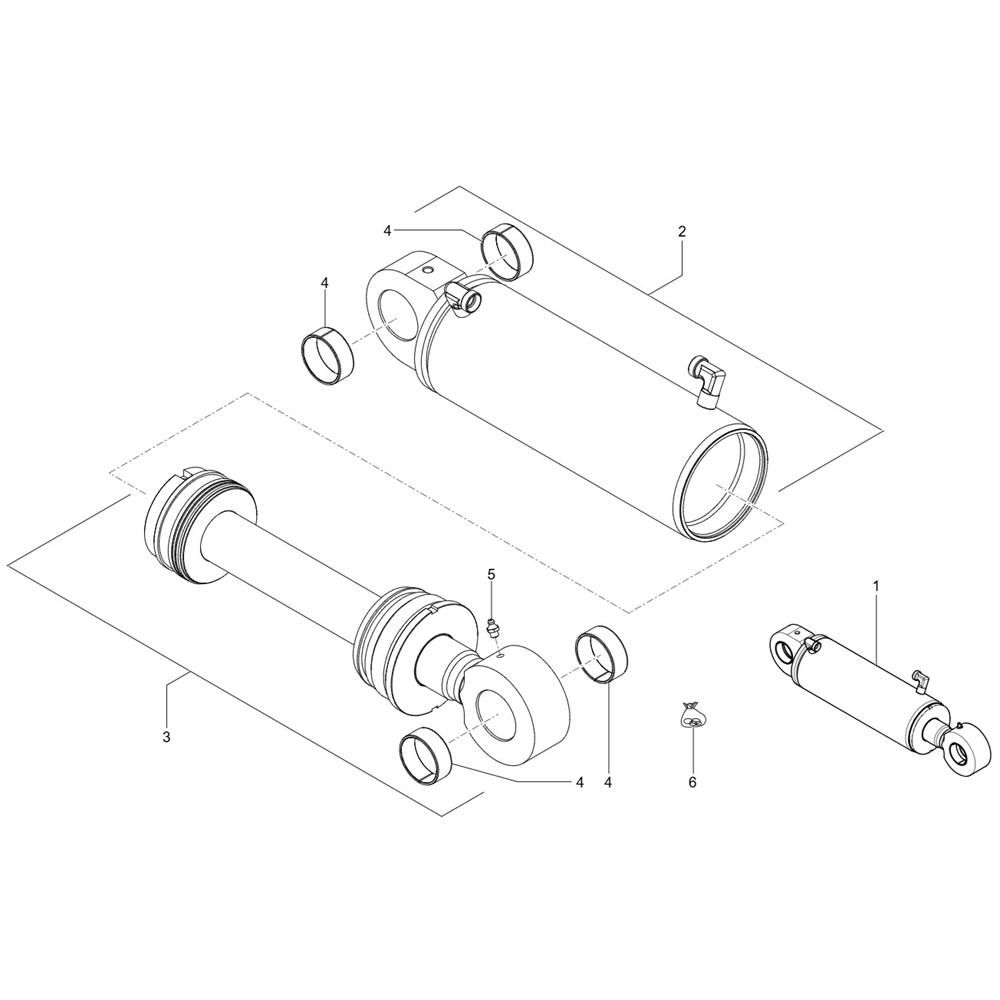 4
2
4
5
1
3
4
4
6