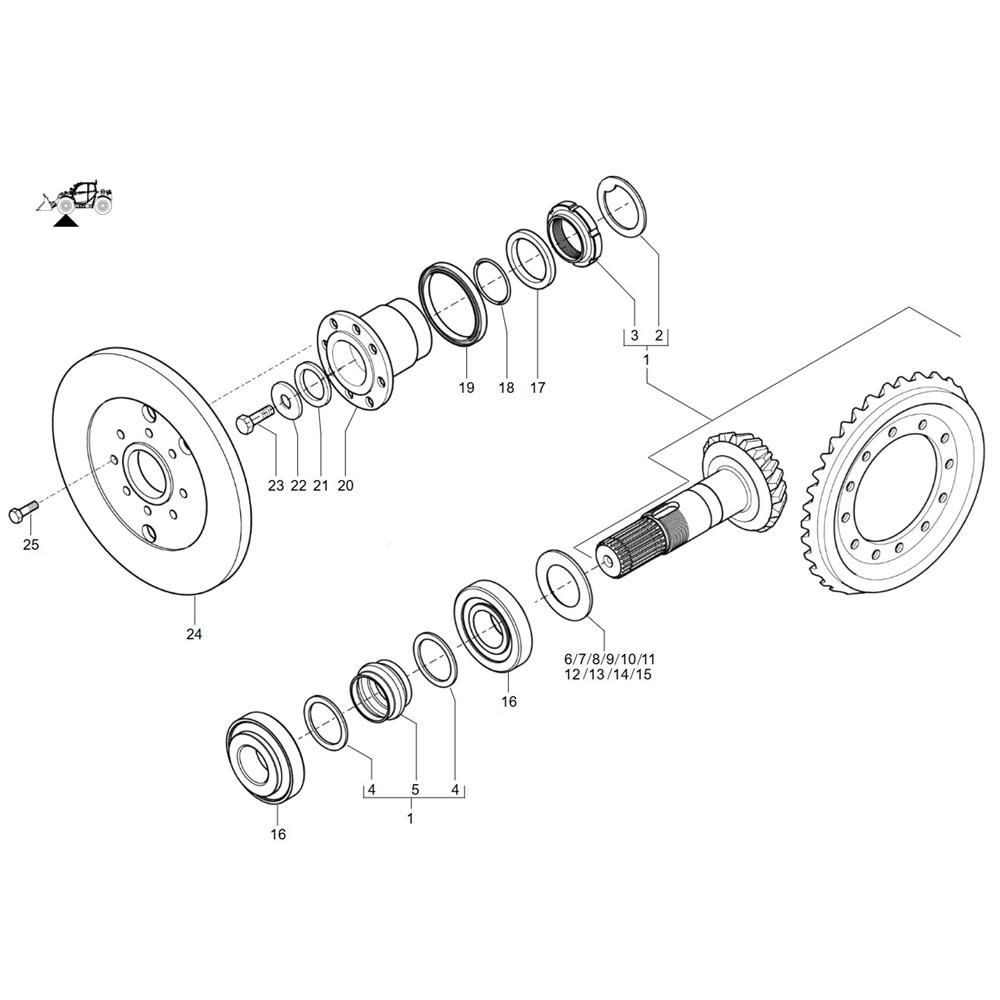 3 2
1
19 18 17
23 22 21 20
25
24
6/7/8/9/10/11
12/13/14/15
16
4 5 4
1
16